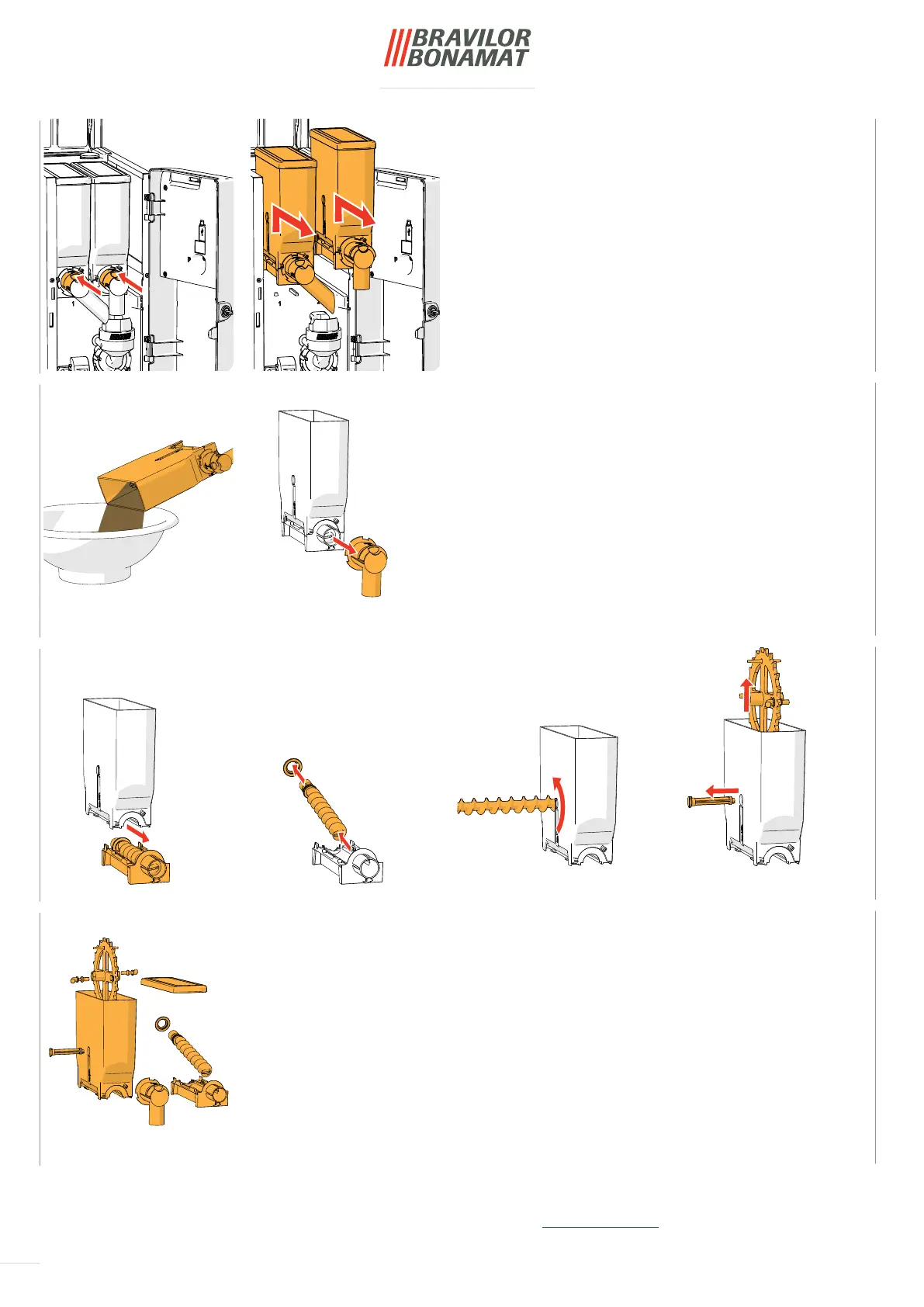 BRAVILOR BONAMAT

1

1