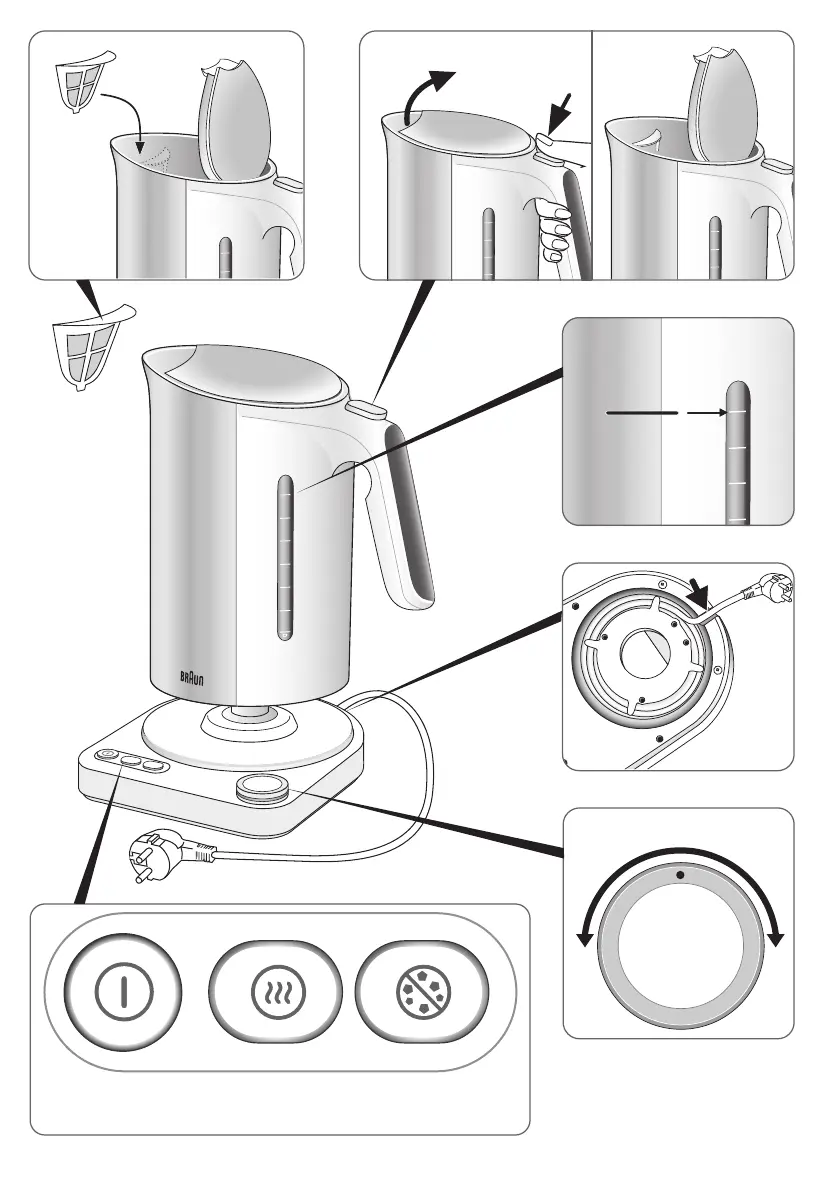 BRAUN