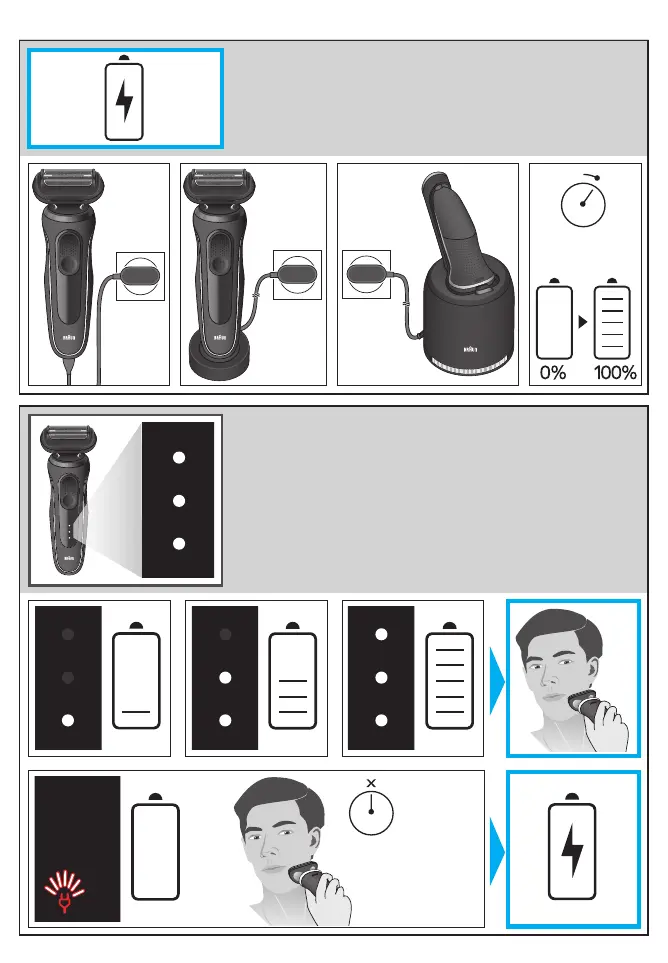 BRAUN BRAUN BRAUN

0% 100%

BRAUN