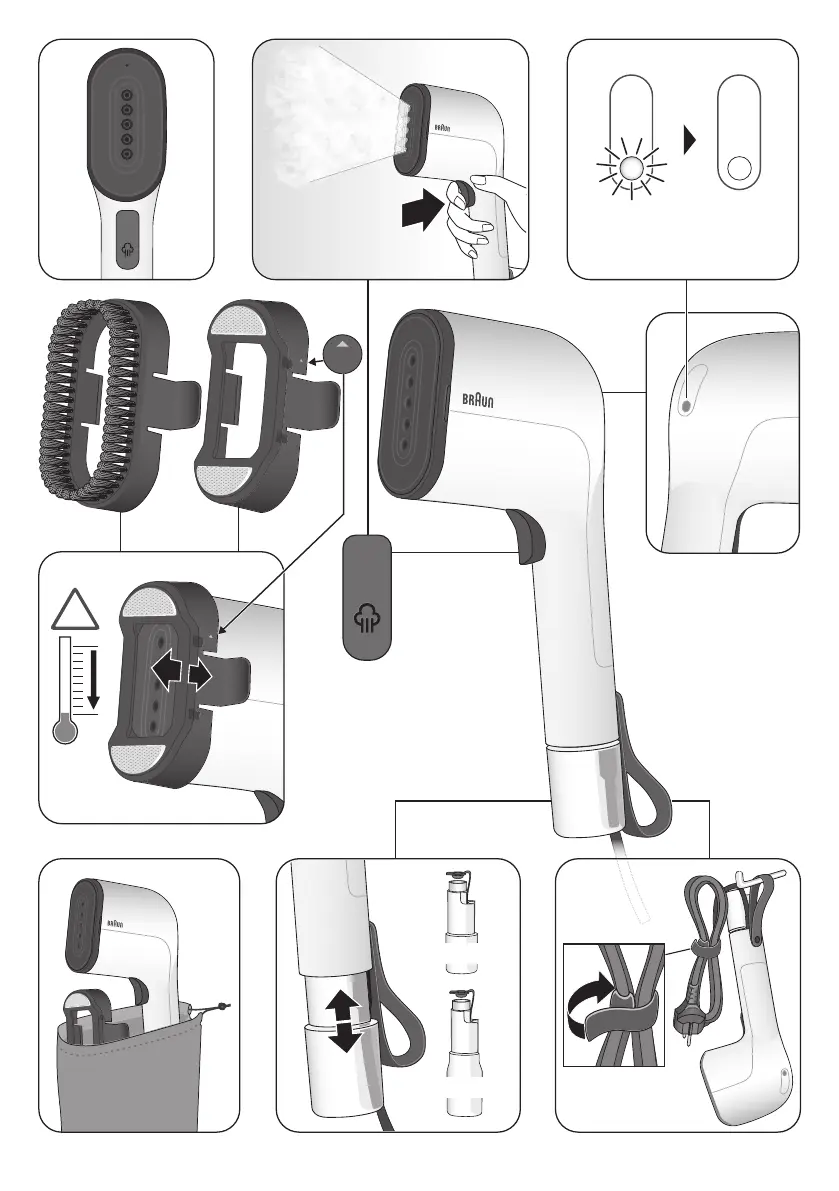 BRAUN

BRAUN

BRAUN