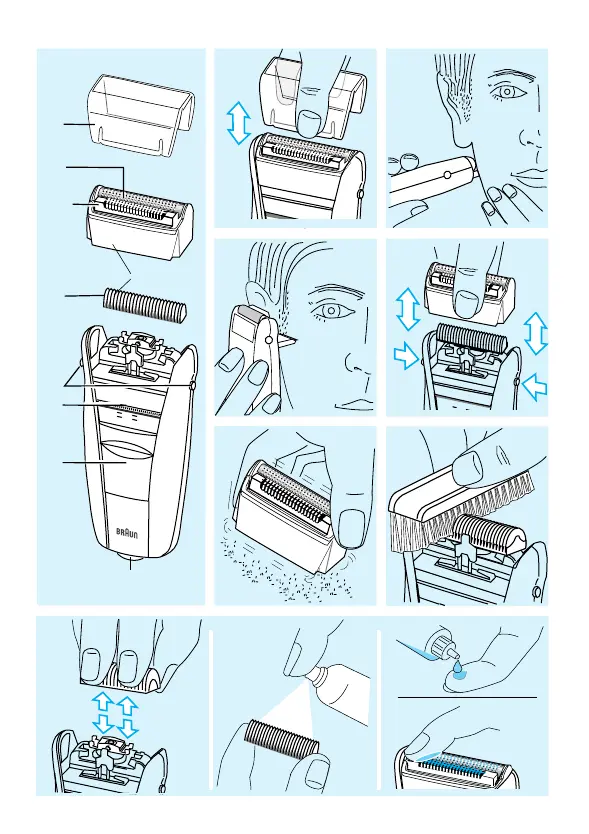 BRAUN