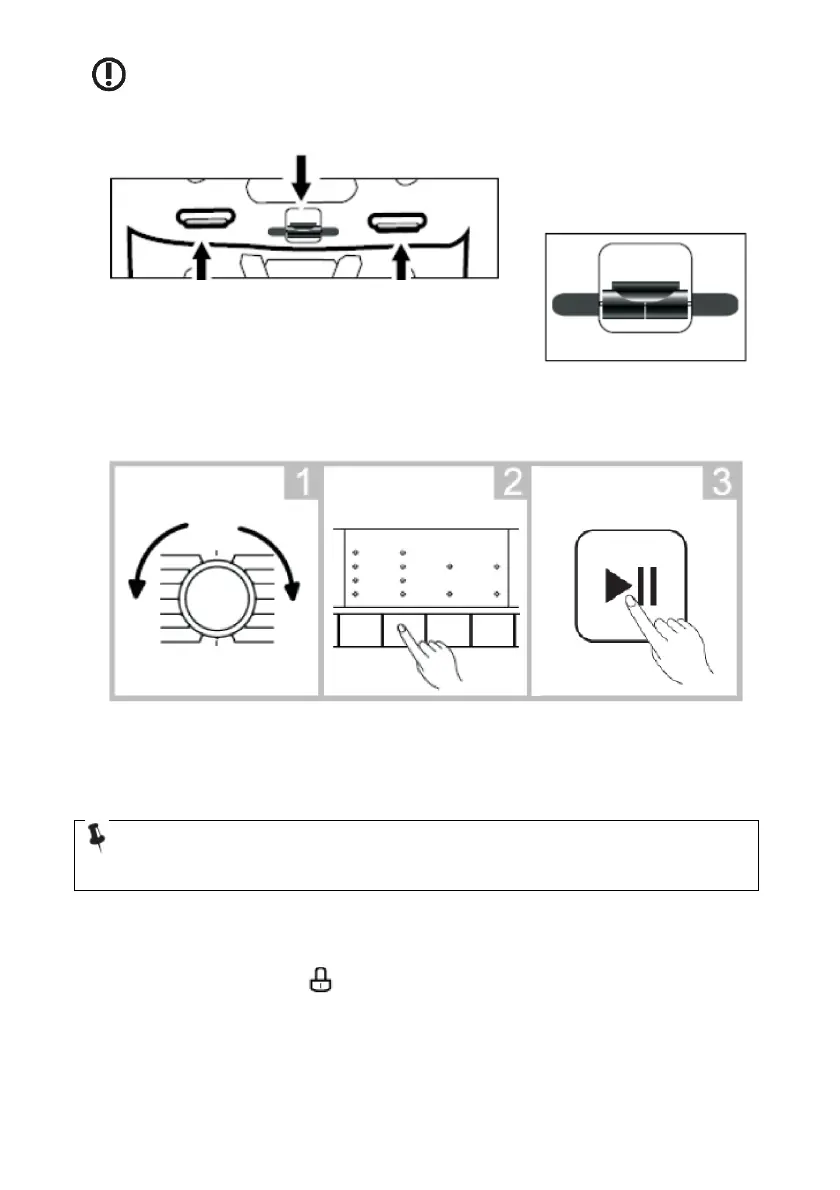 1

2

3