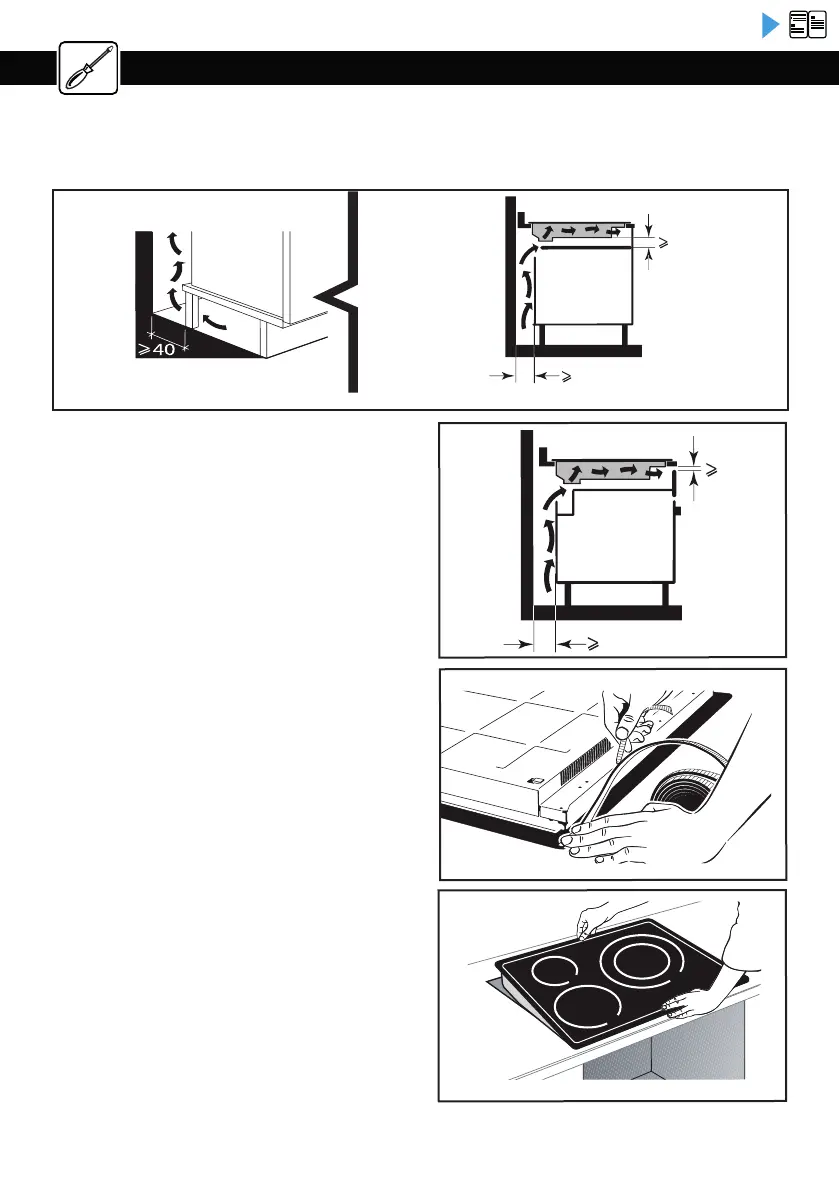 $\geqslant 40$

$\geqslant$

$\geqslant$

$\geqslant$

$\geqslant$