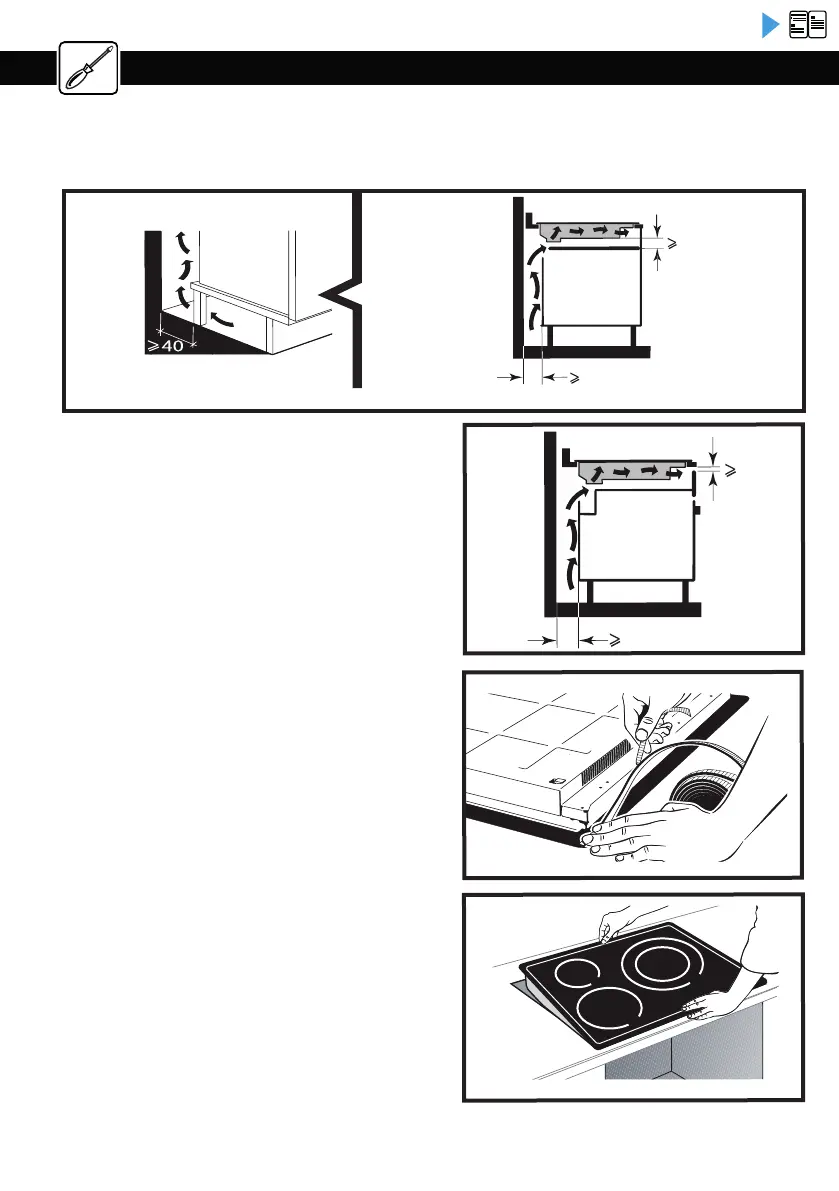 $\geqslant 40$

$\geqslant$

$\geqslant$

$\geqslant$

$\geqslant$