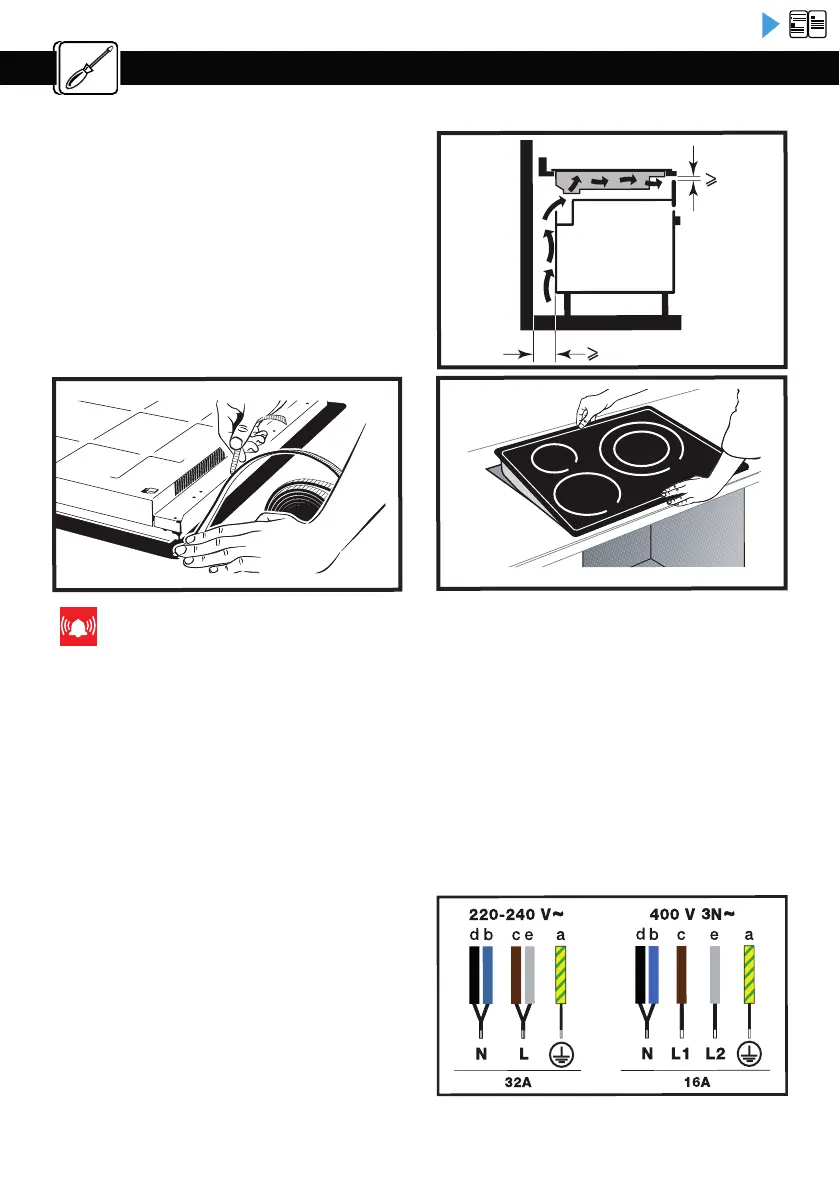 $\geqslant$

$\geqslant$

220-240 V~

d b c e a

N L

32A

400 V 3N~

d b c e a

N L1 L2

16A