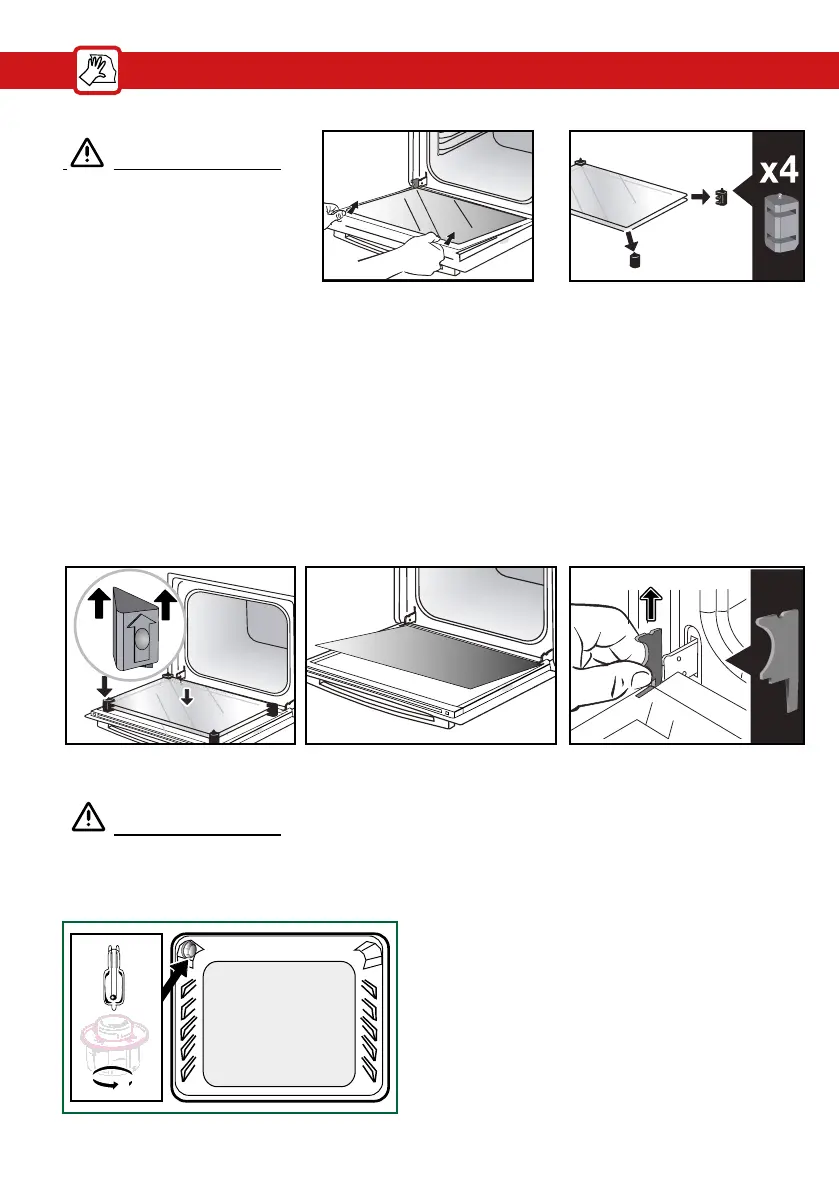 x4