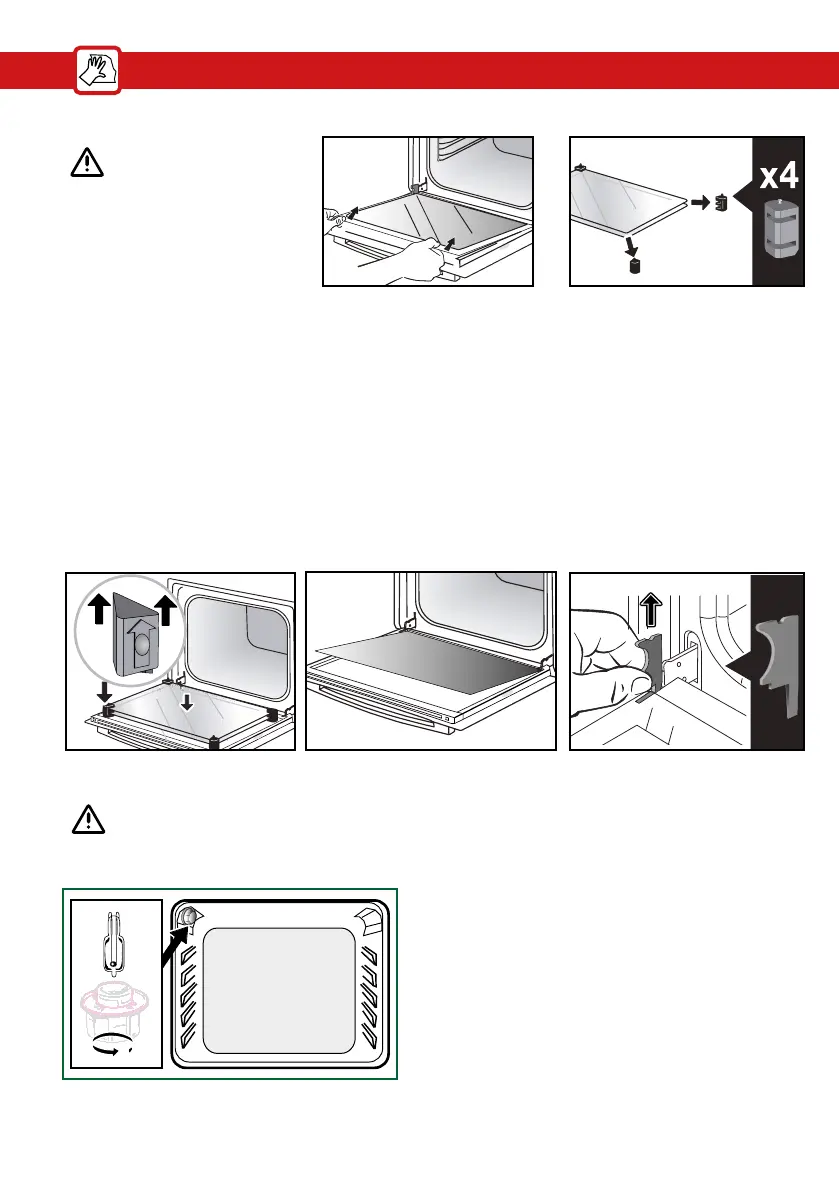 x4