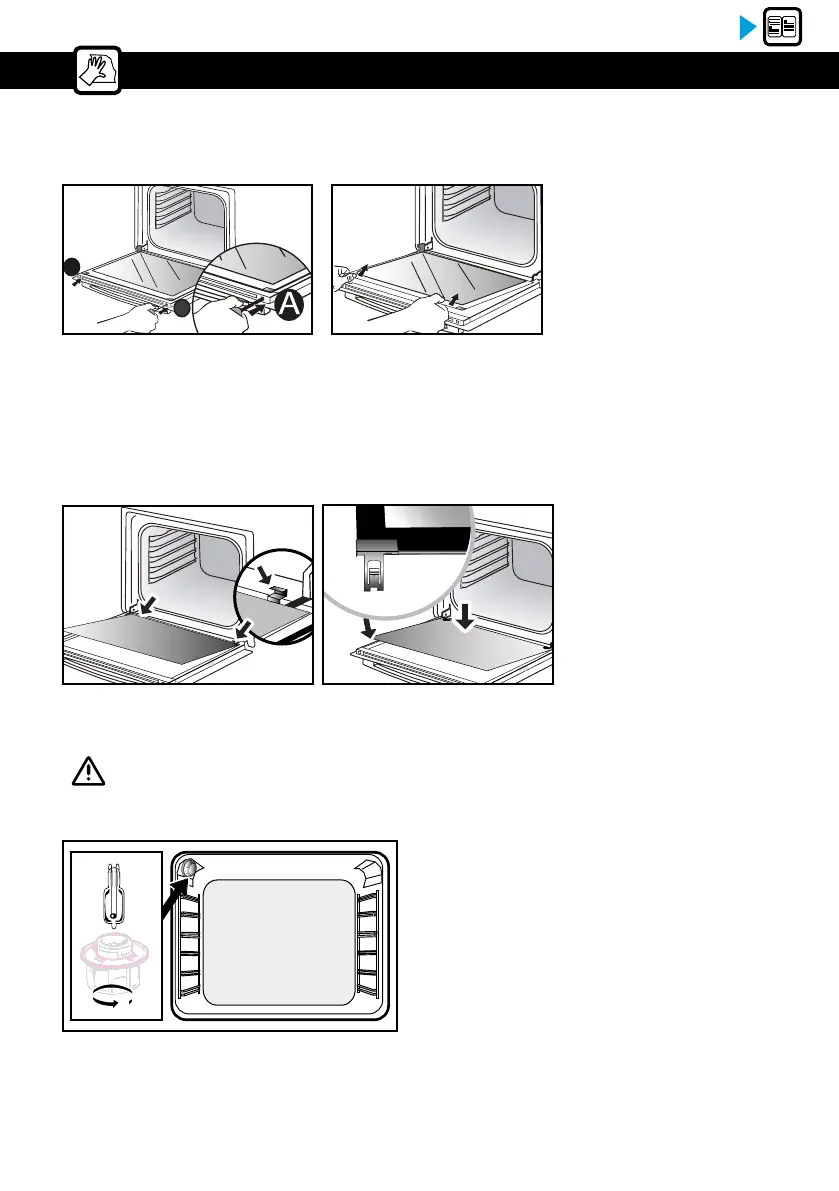 A