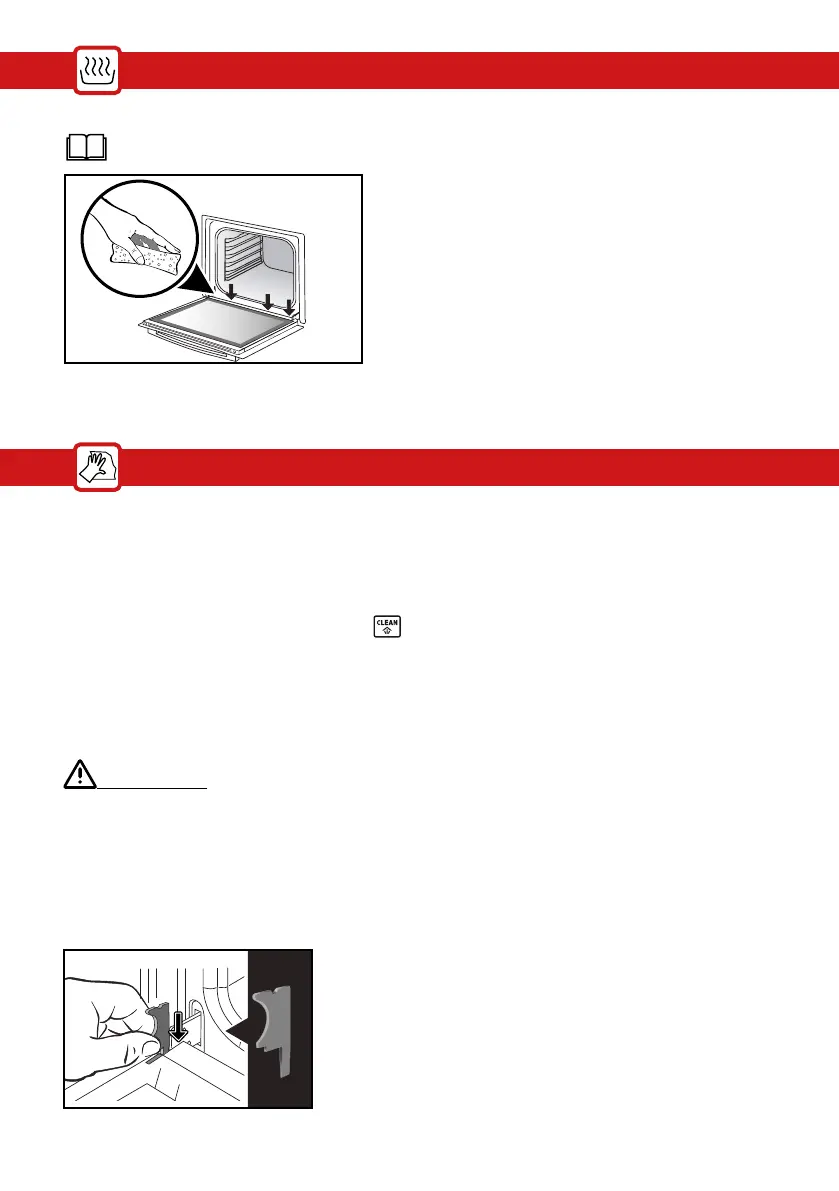 CLEAN