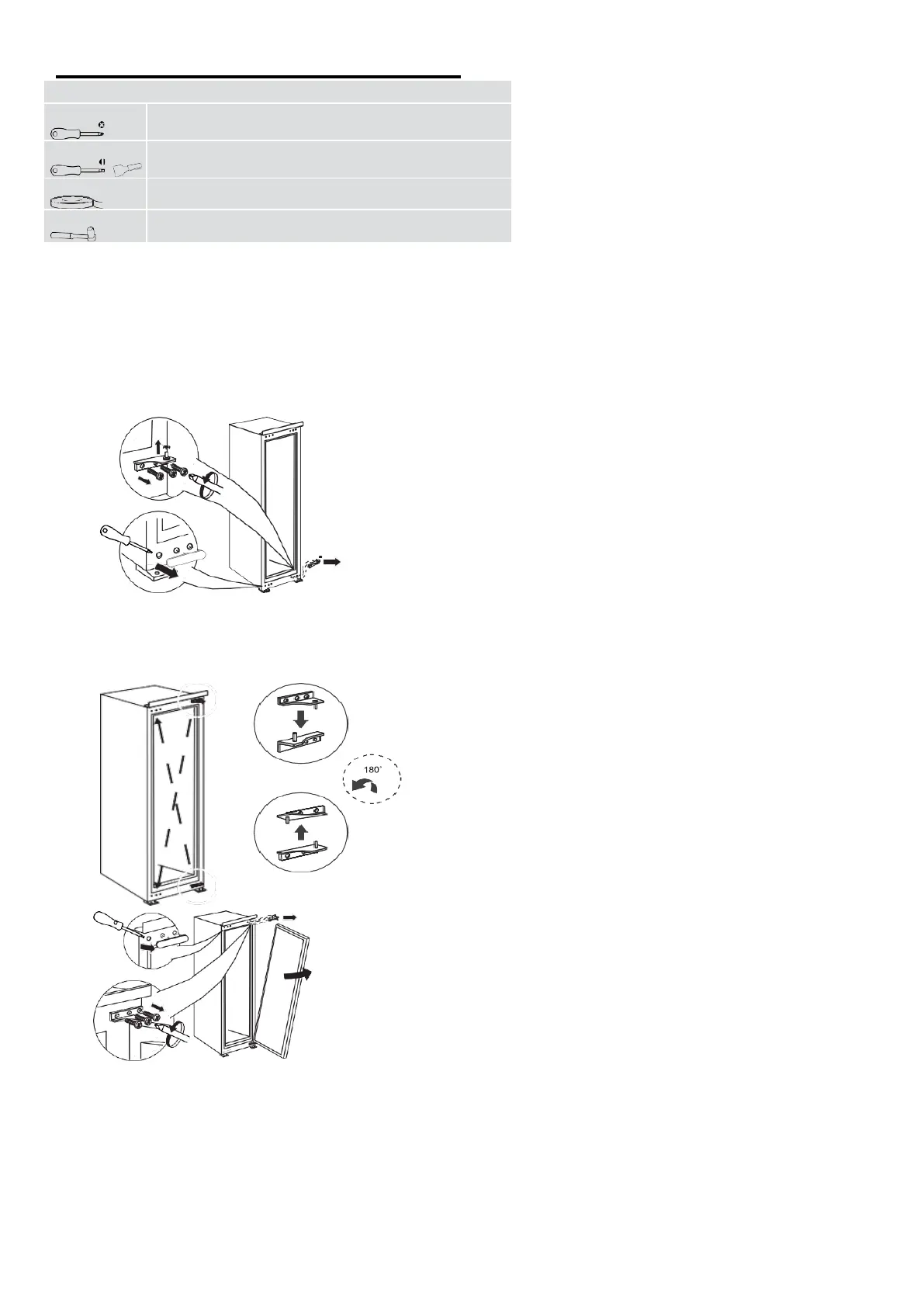 180°