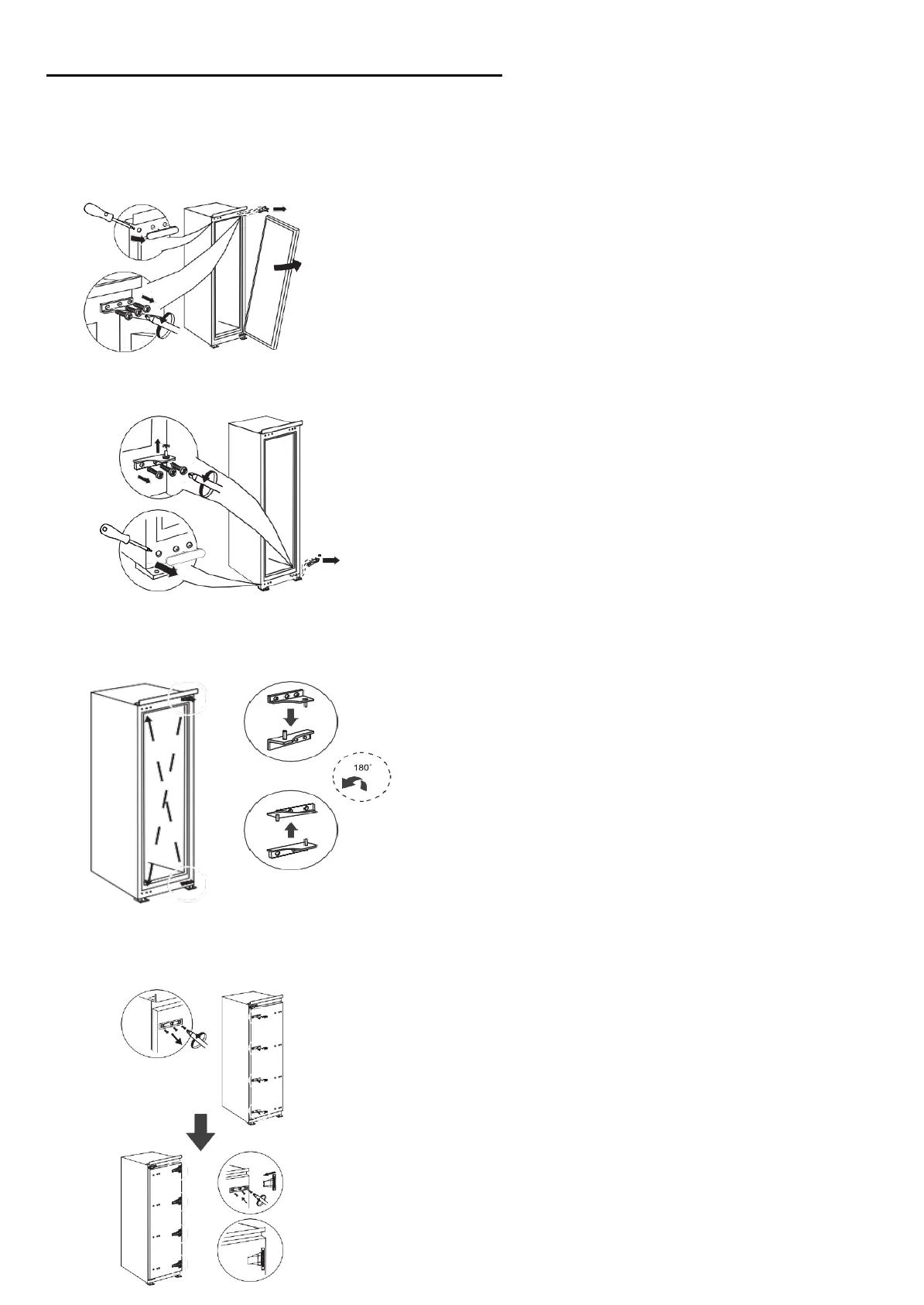 180°