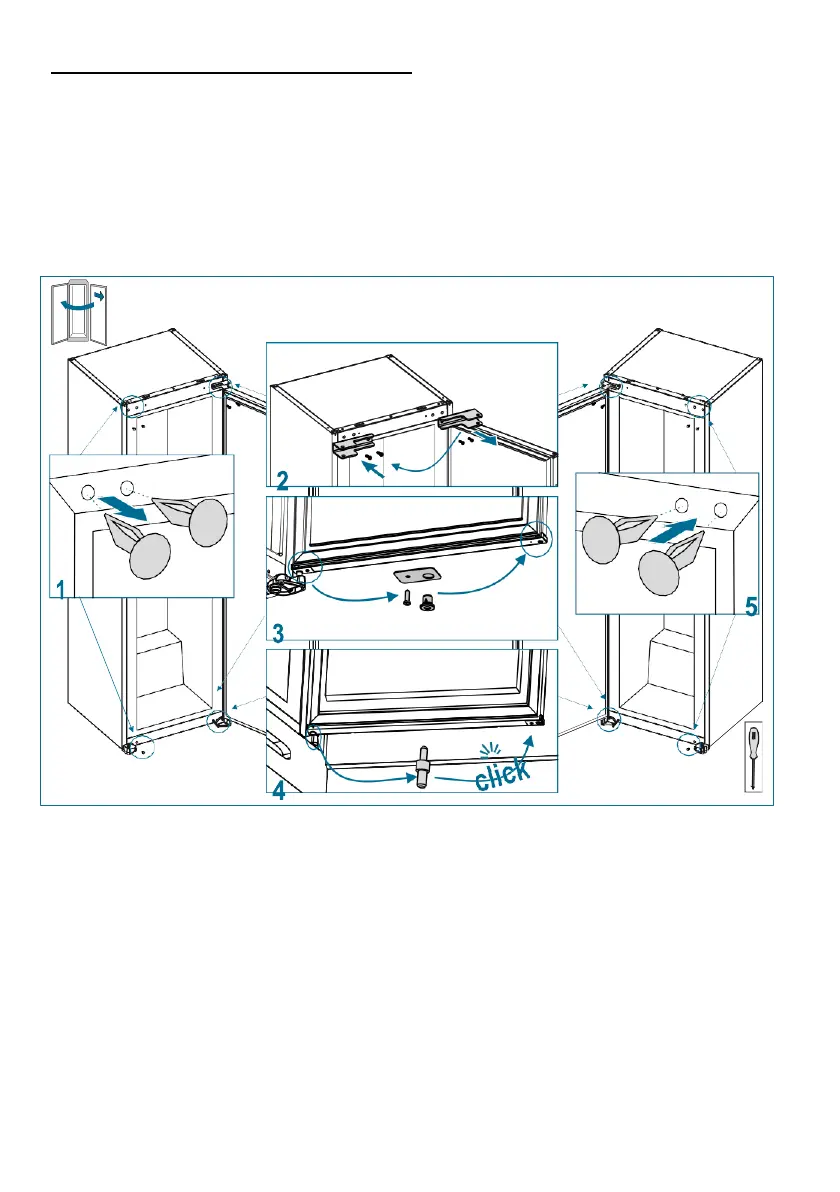 1

2

3

4

click

5