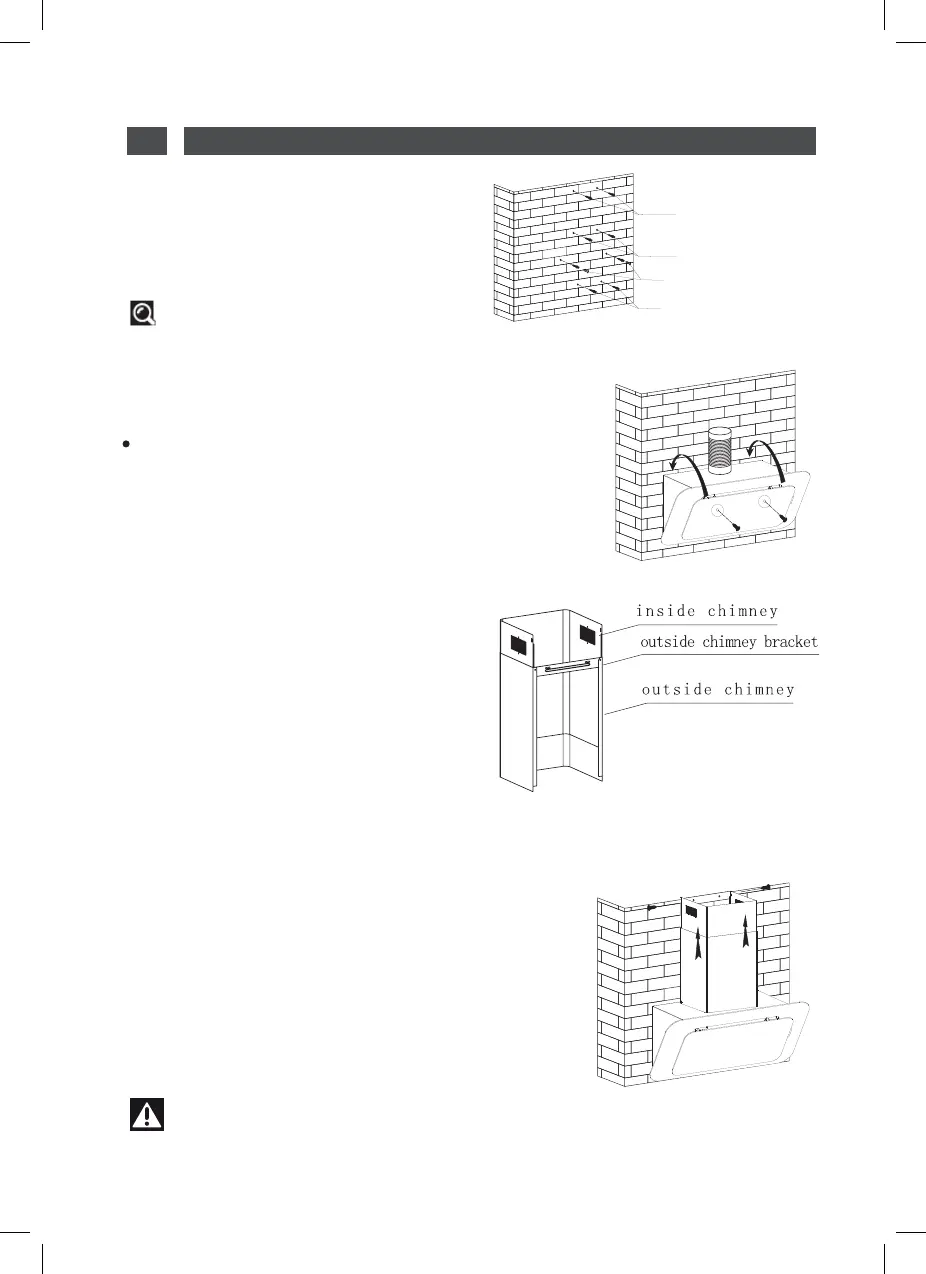 inside chimney
outside chimney bracket
outside chimney