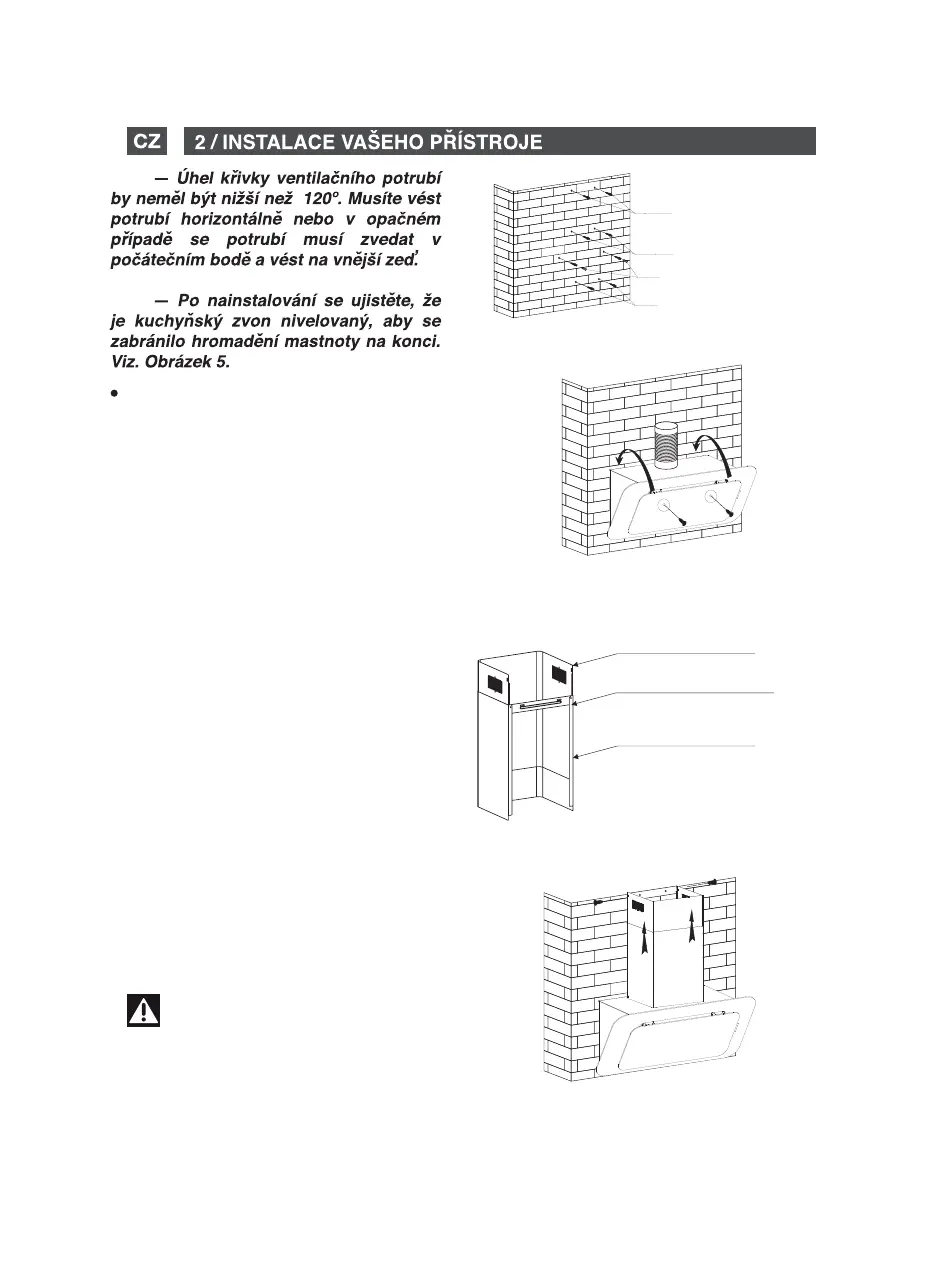 CZ 2 / INSTALACE VAŠEHO PŘÍSTROJE

— Úhel křivky ventilačního potrubí by neměl být nižší než 120°. Musíte vést potrubí horizontálně nebo v opačném případě se potrubí musí zvedat v počátečním bodě a vést na vnější zeď.

— Po nainstalování se ujistěte, že je kuchyňský zvon nivelovaný, aby se zabránilo hromadění mastnoty na konci. Viz. Obrázek 5.

•