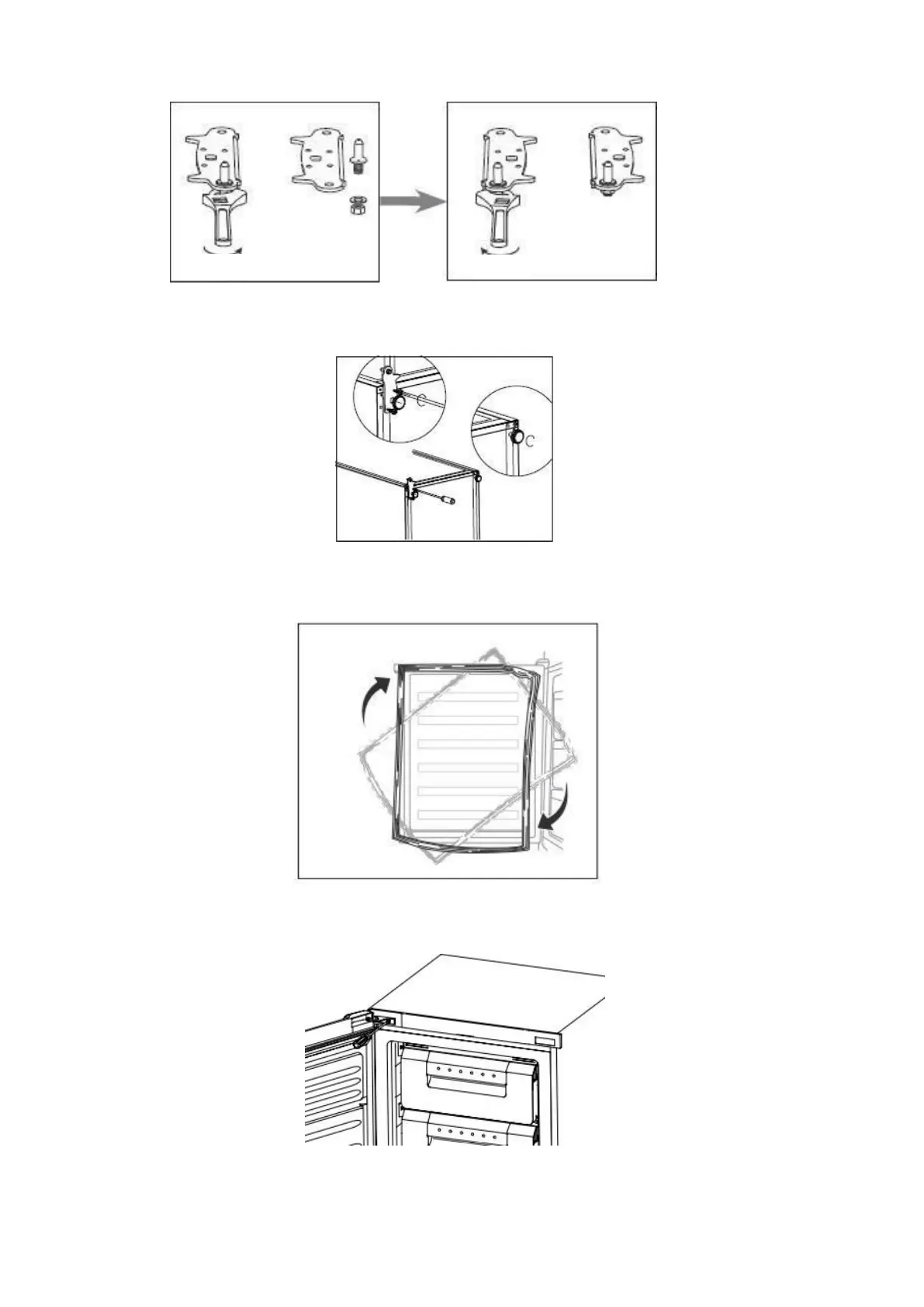 C

C