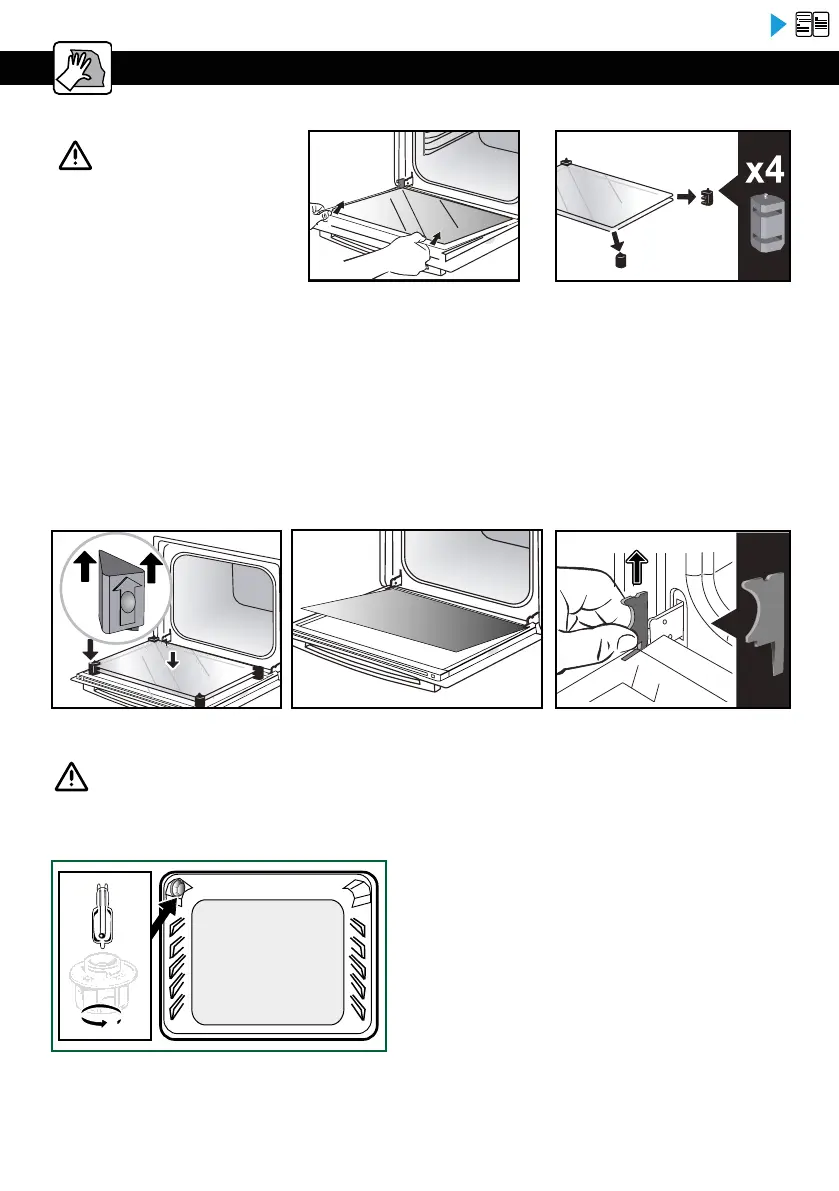 x4