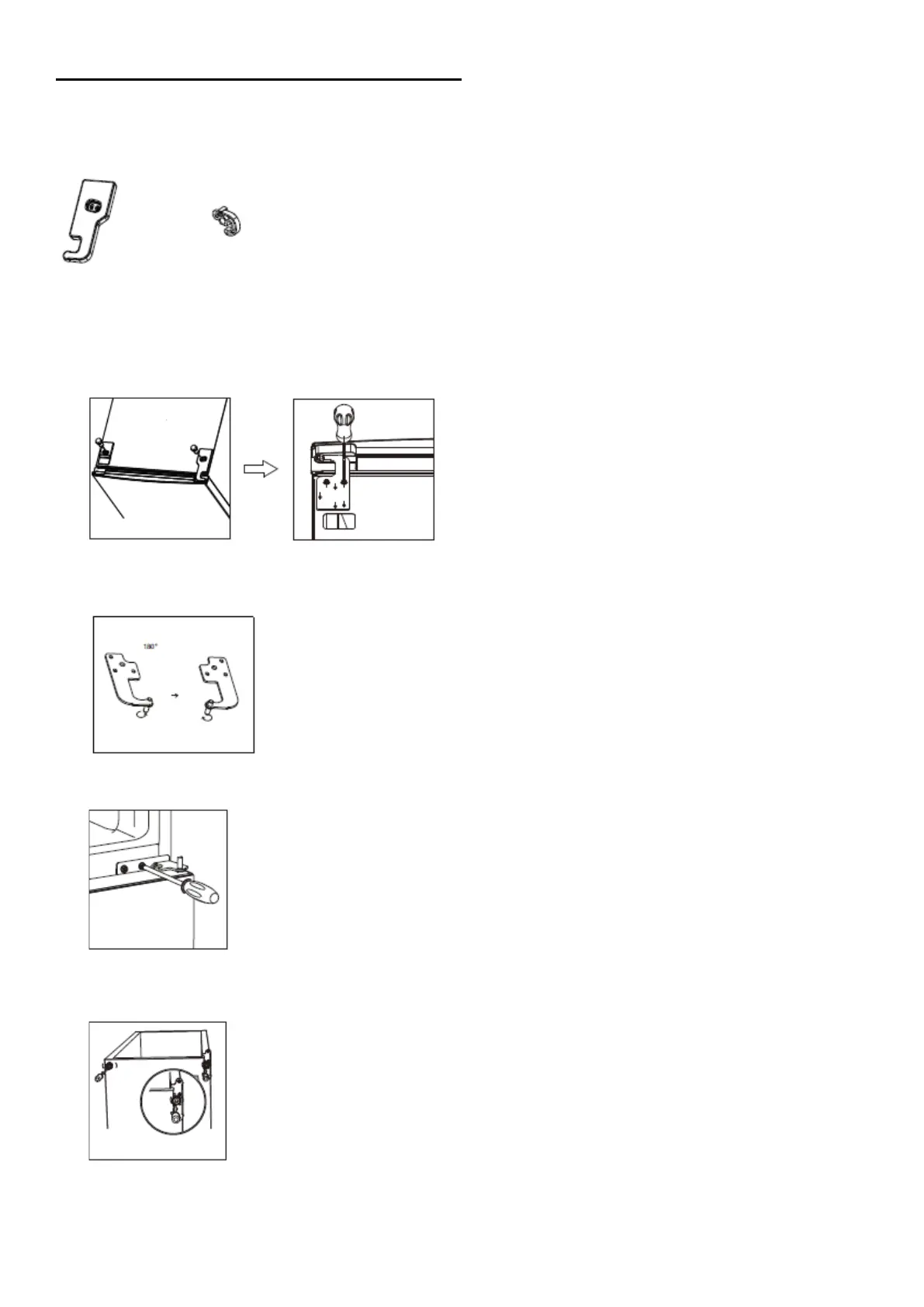 180°