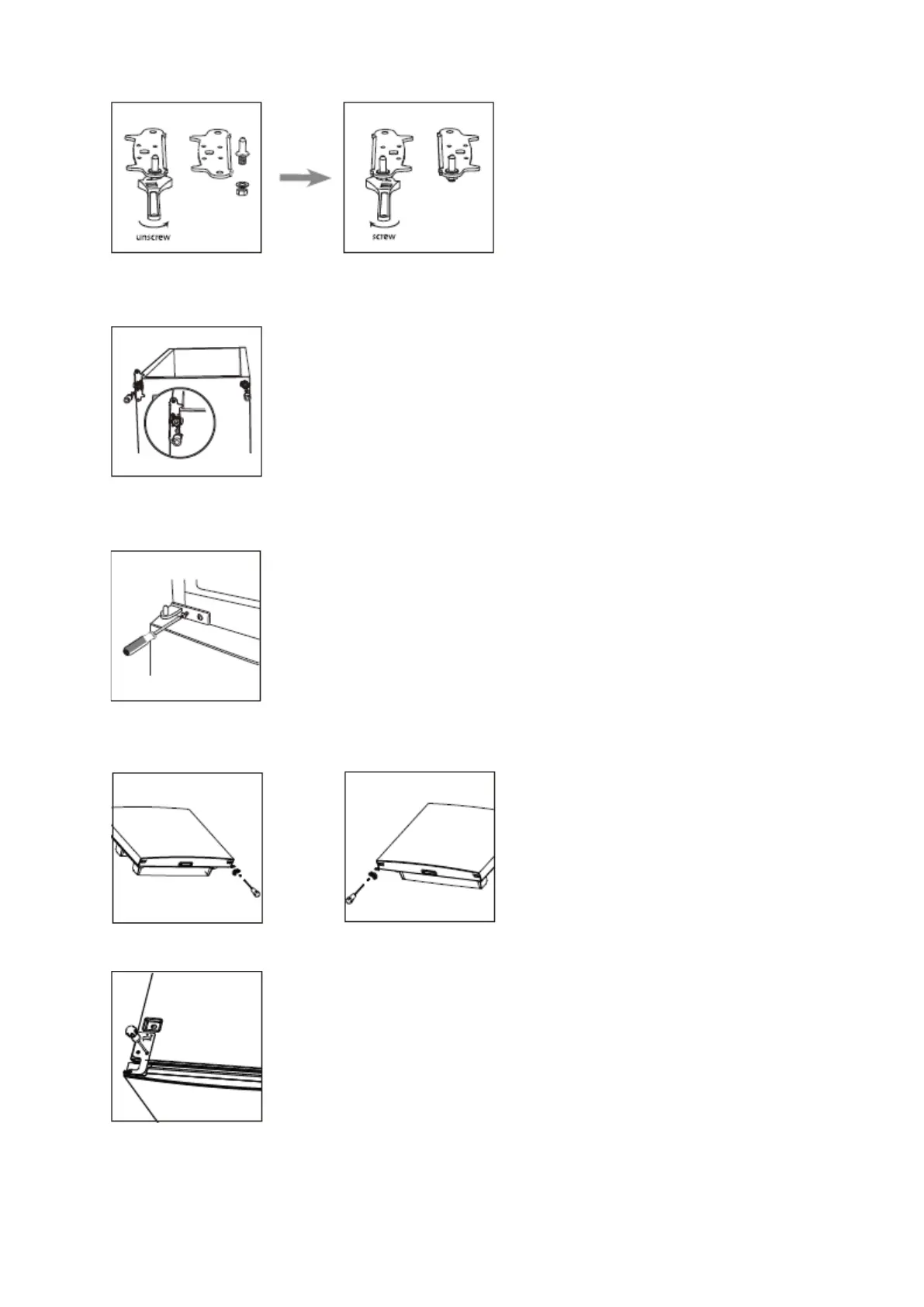 unscrew

screw