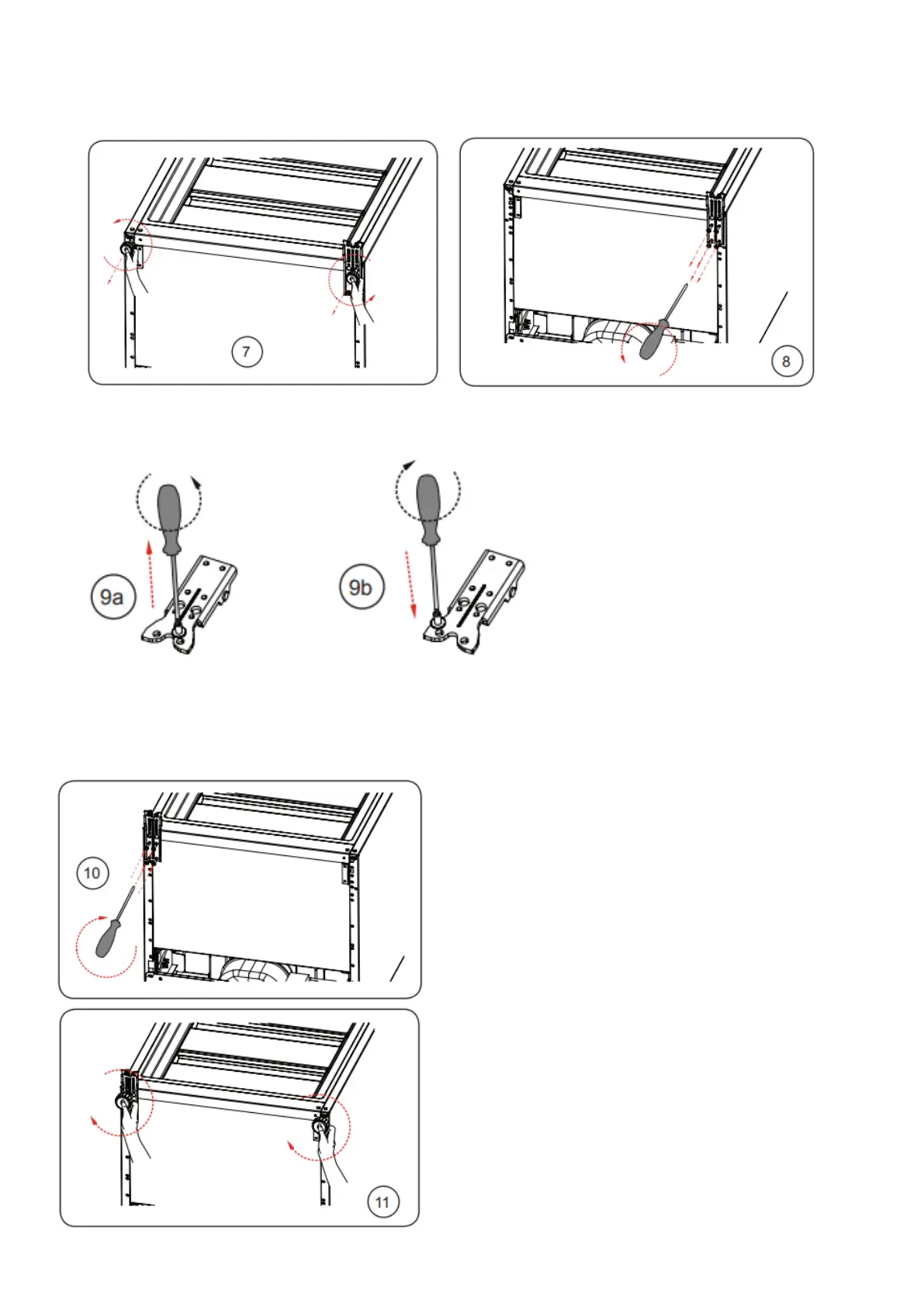 7

8

9a

9b

10

11