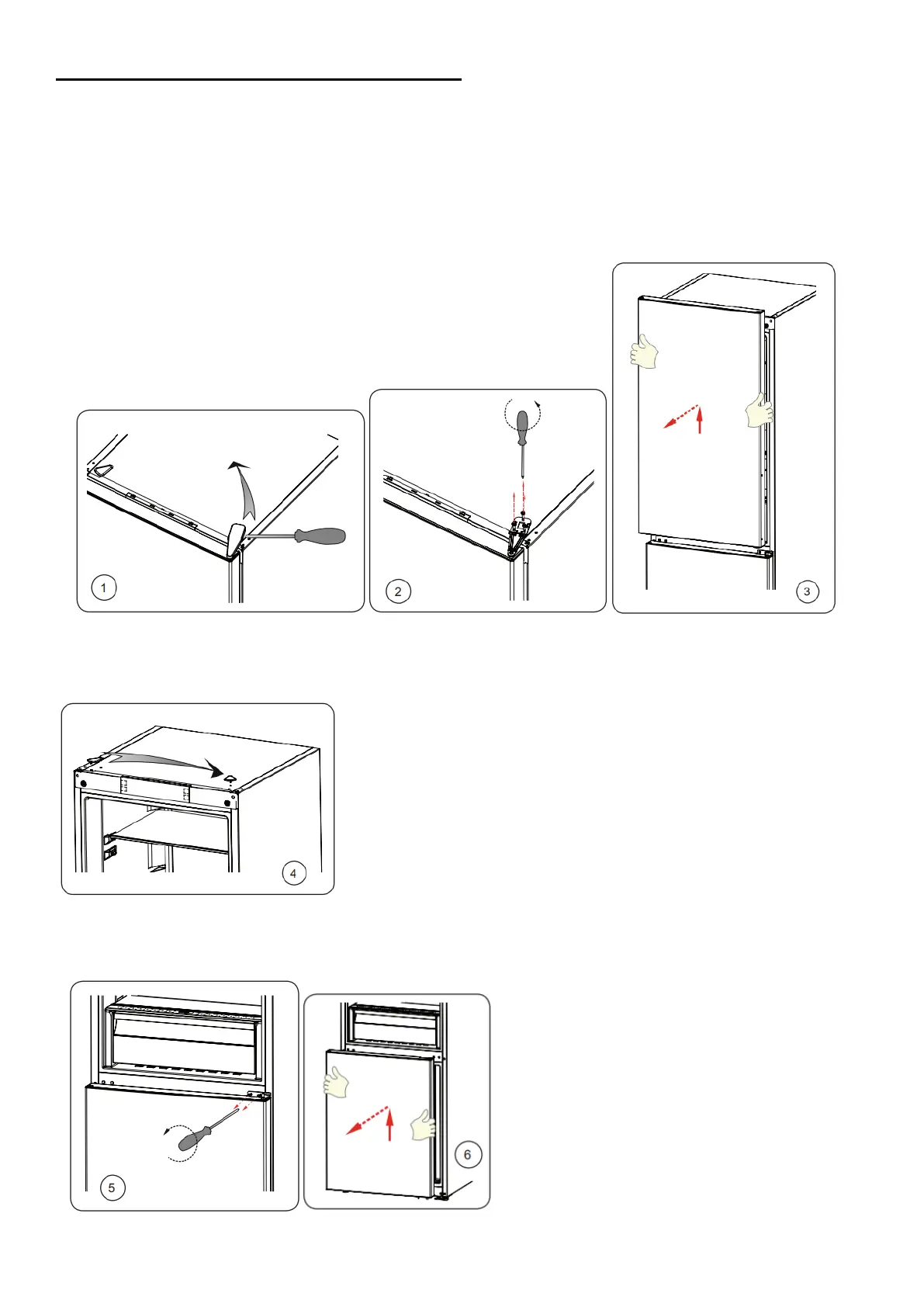 1

2

3

4

5

6