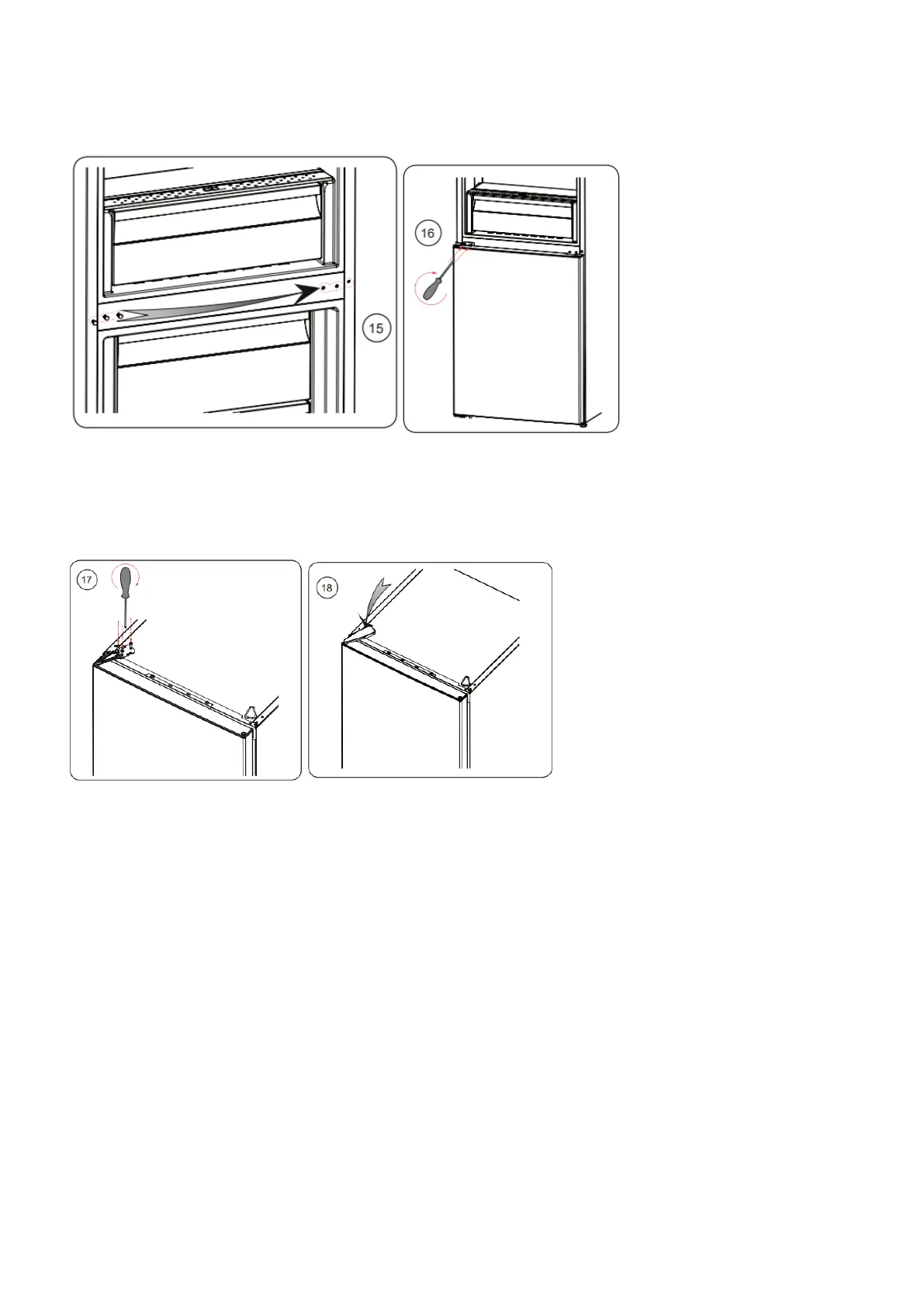 15

16

17

18