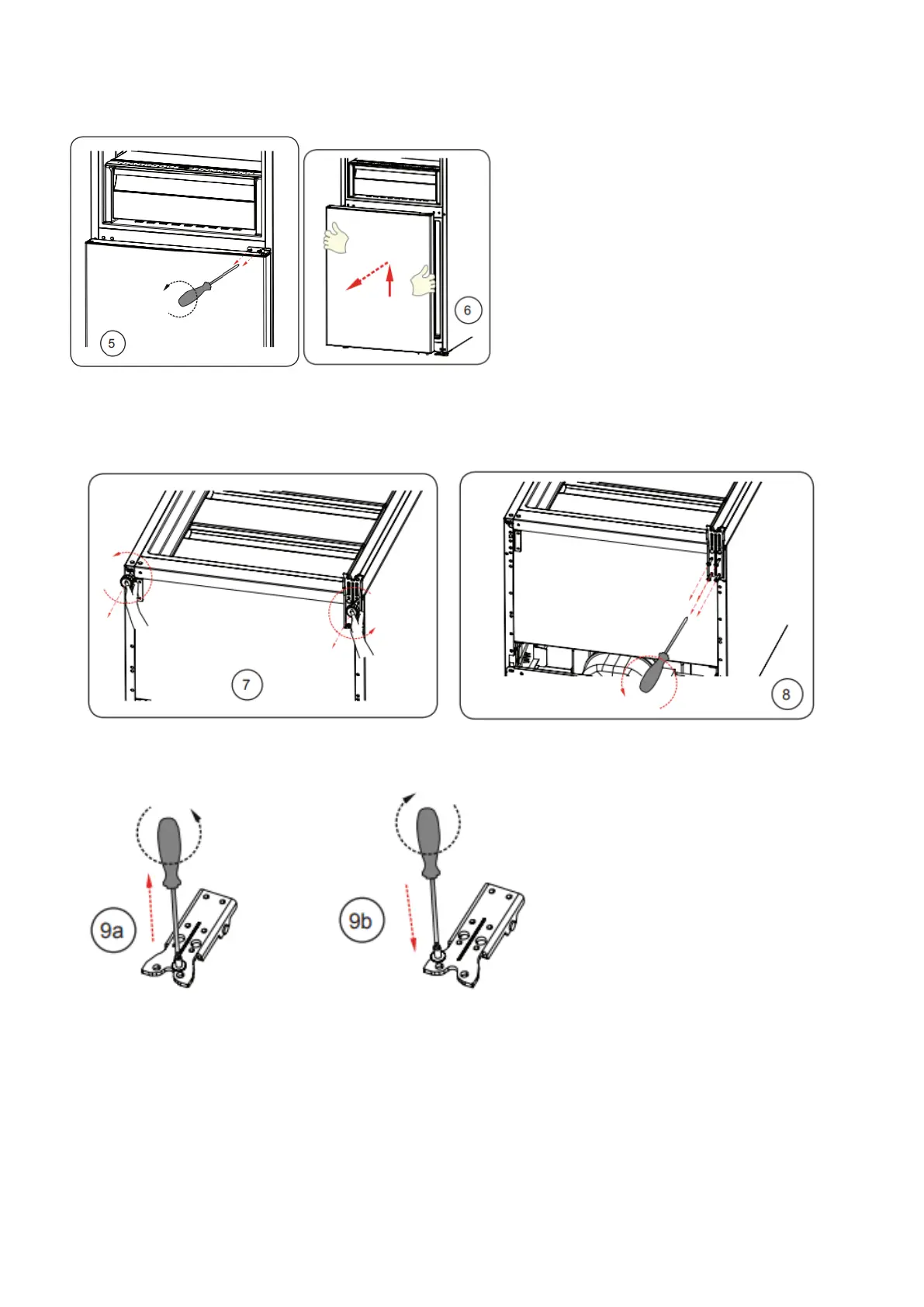 5

6

7

8

9a

9b