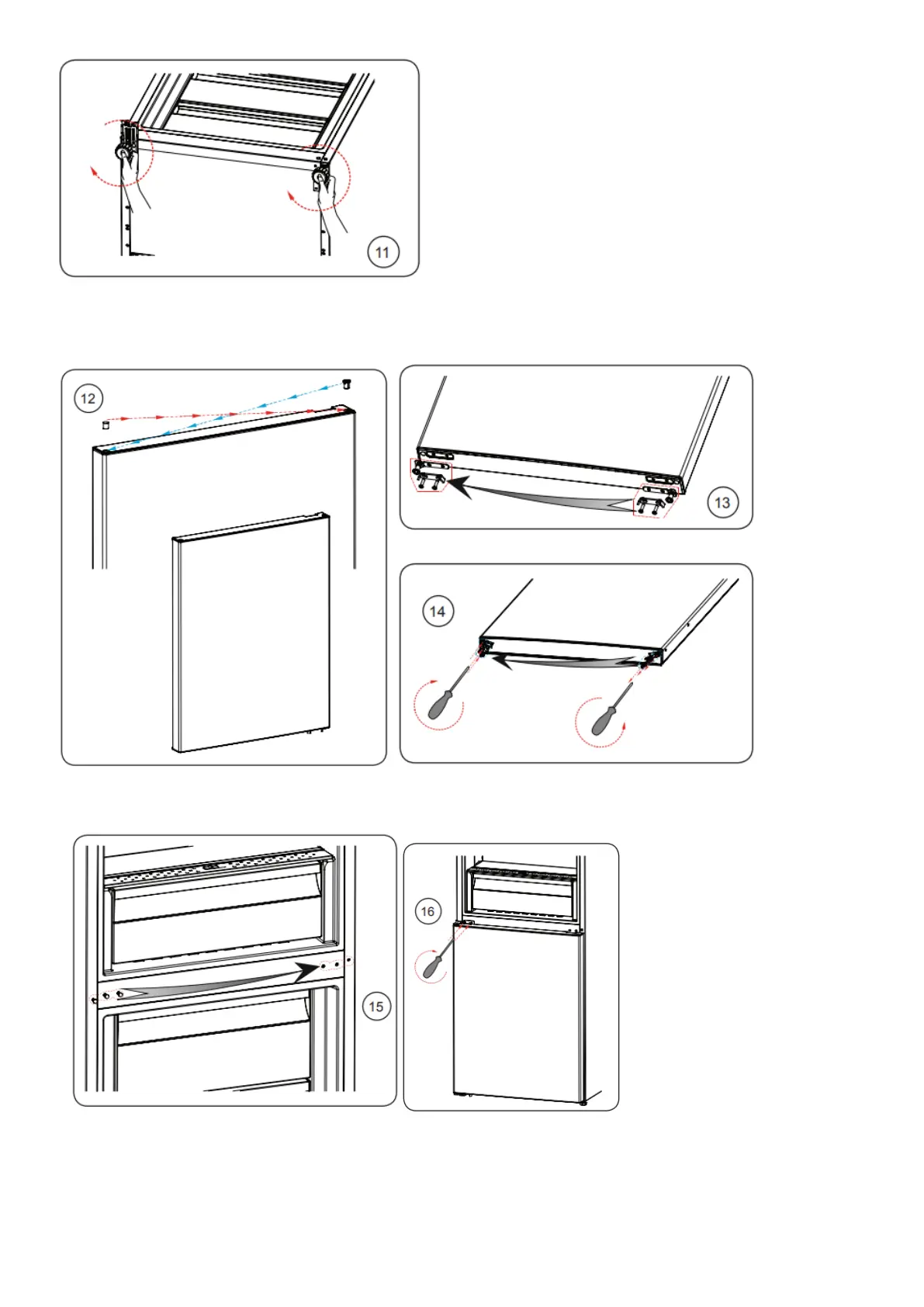 11

12

13

14

15

16