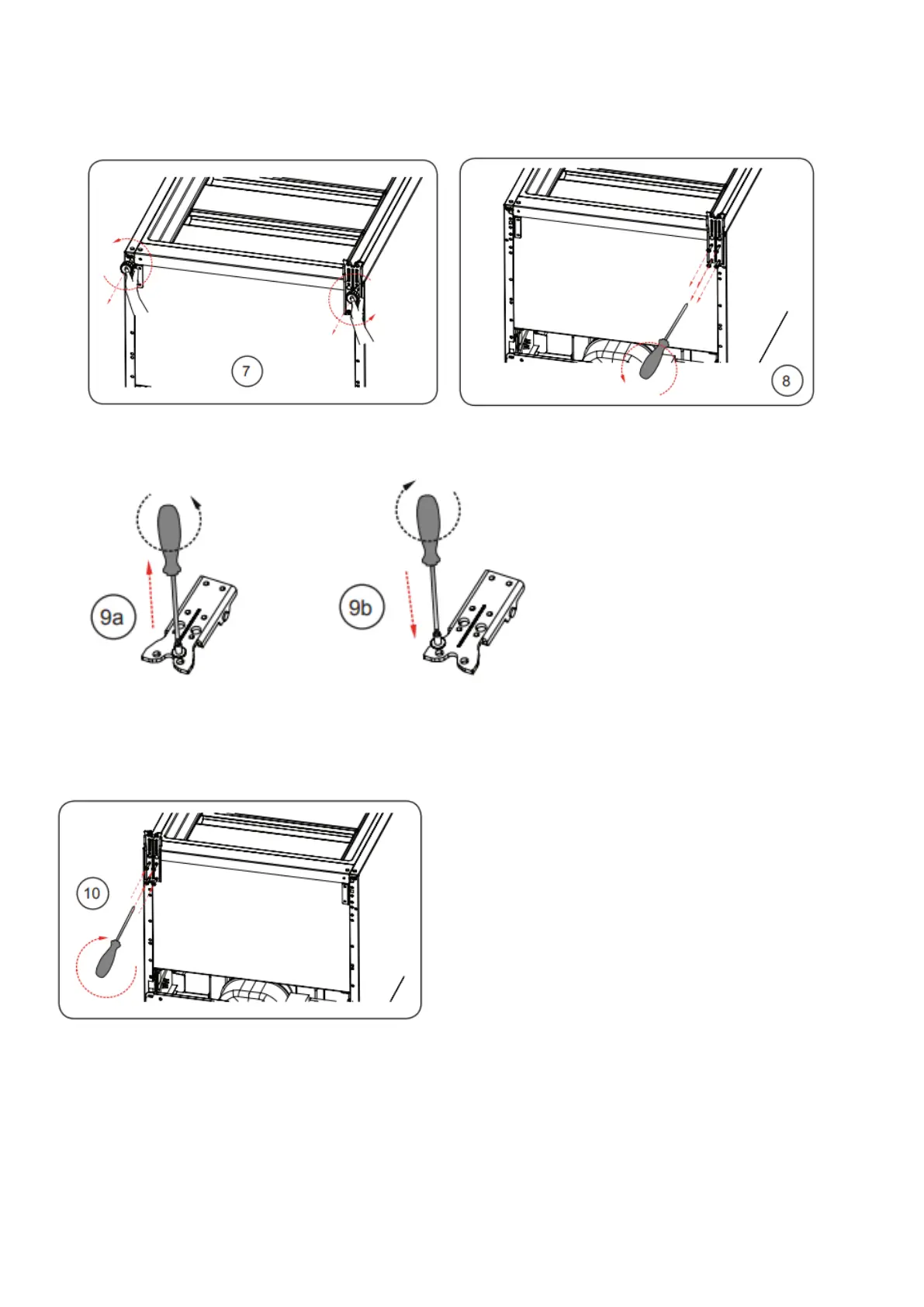 7

8

9a

9b

10