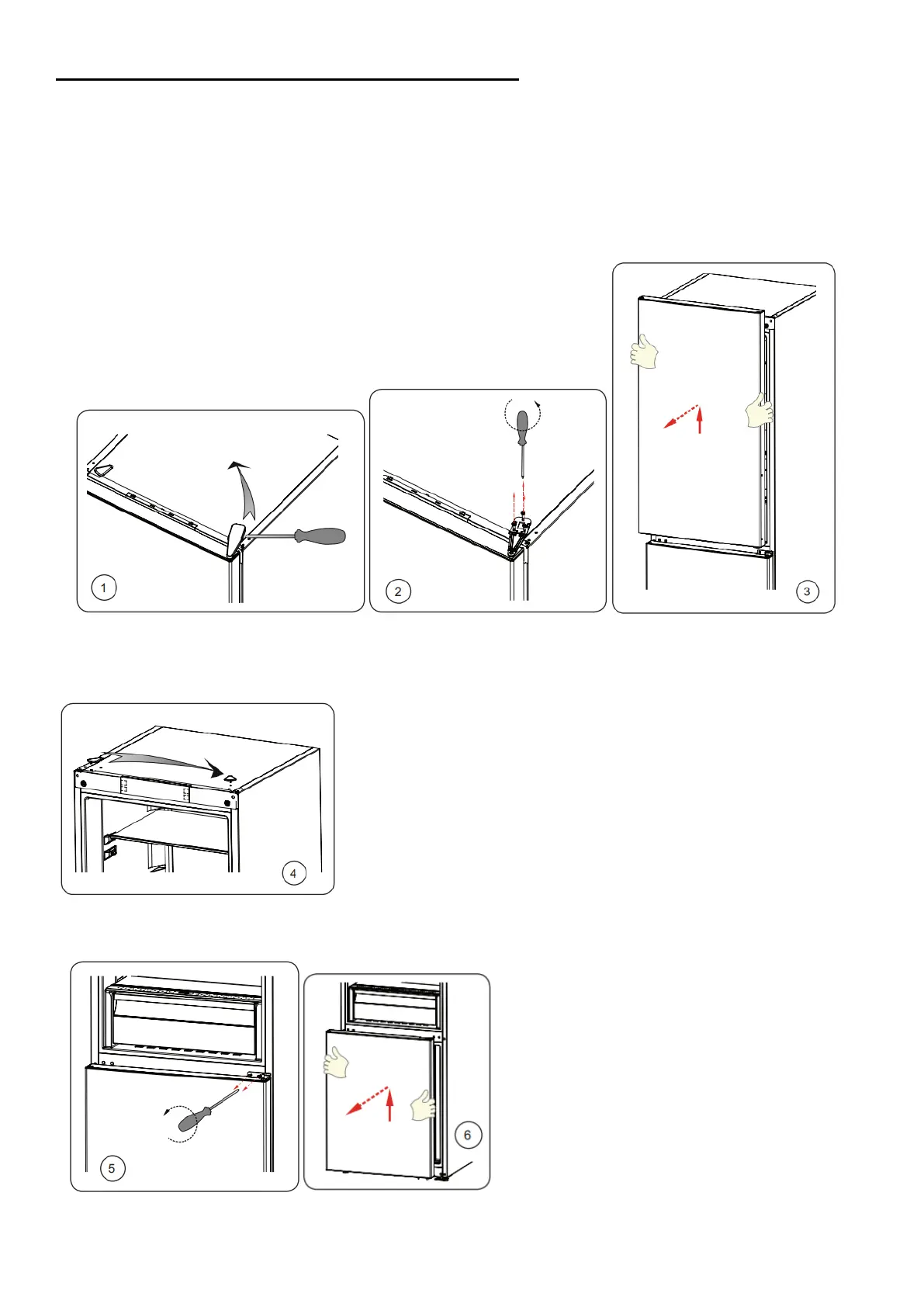 1

2

3

4

5

6