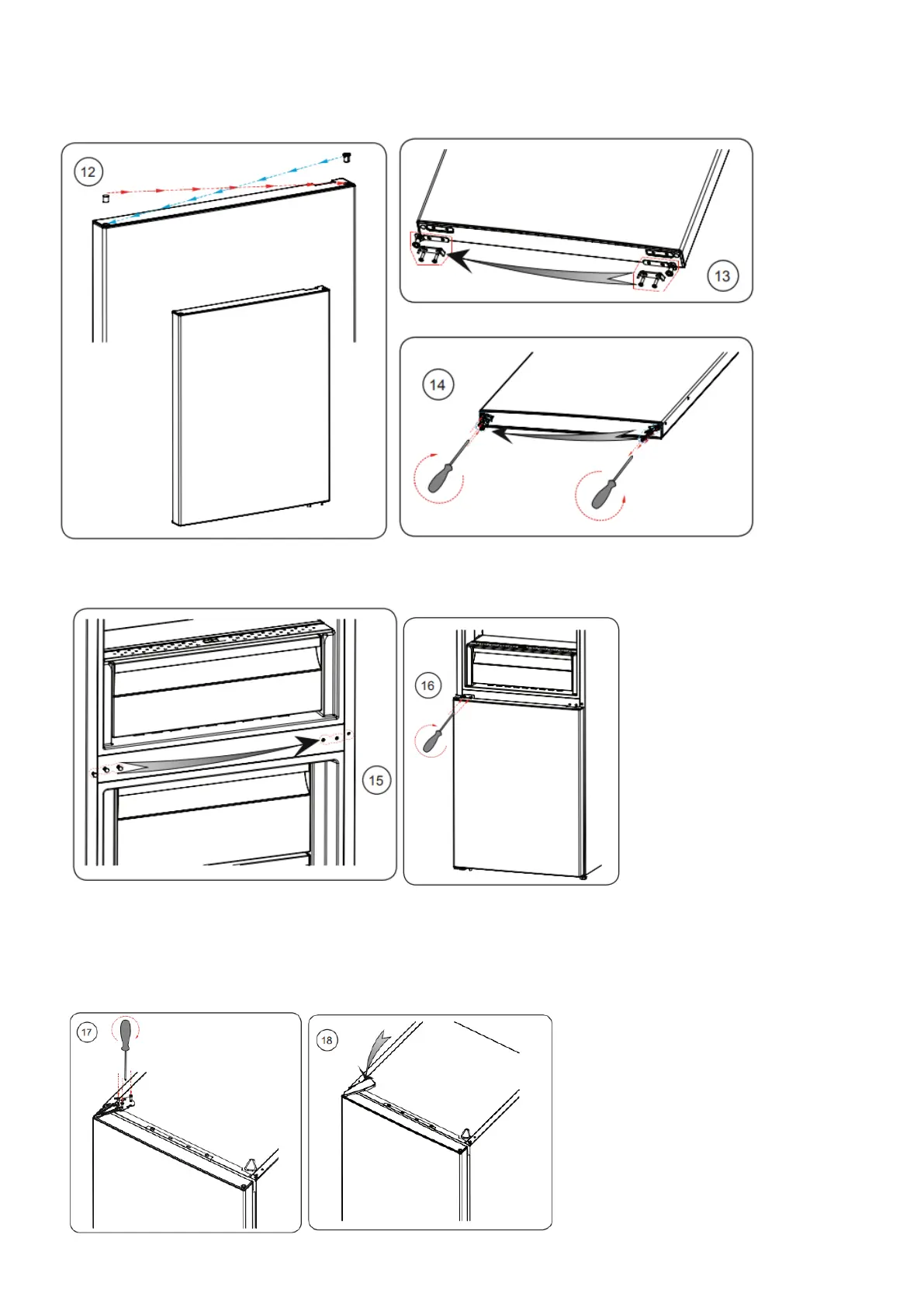 12

13

14

15

16

17

18