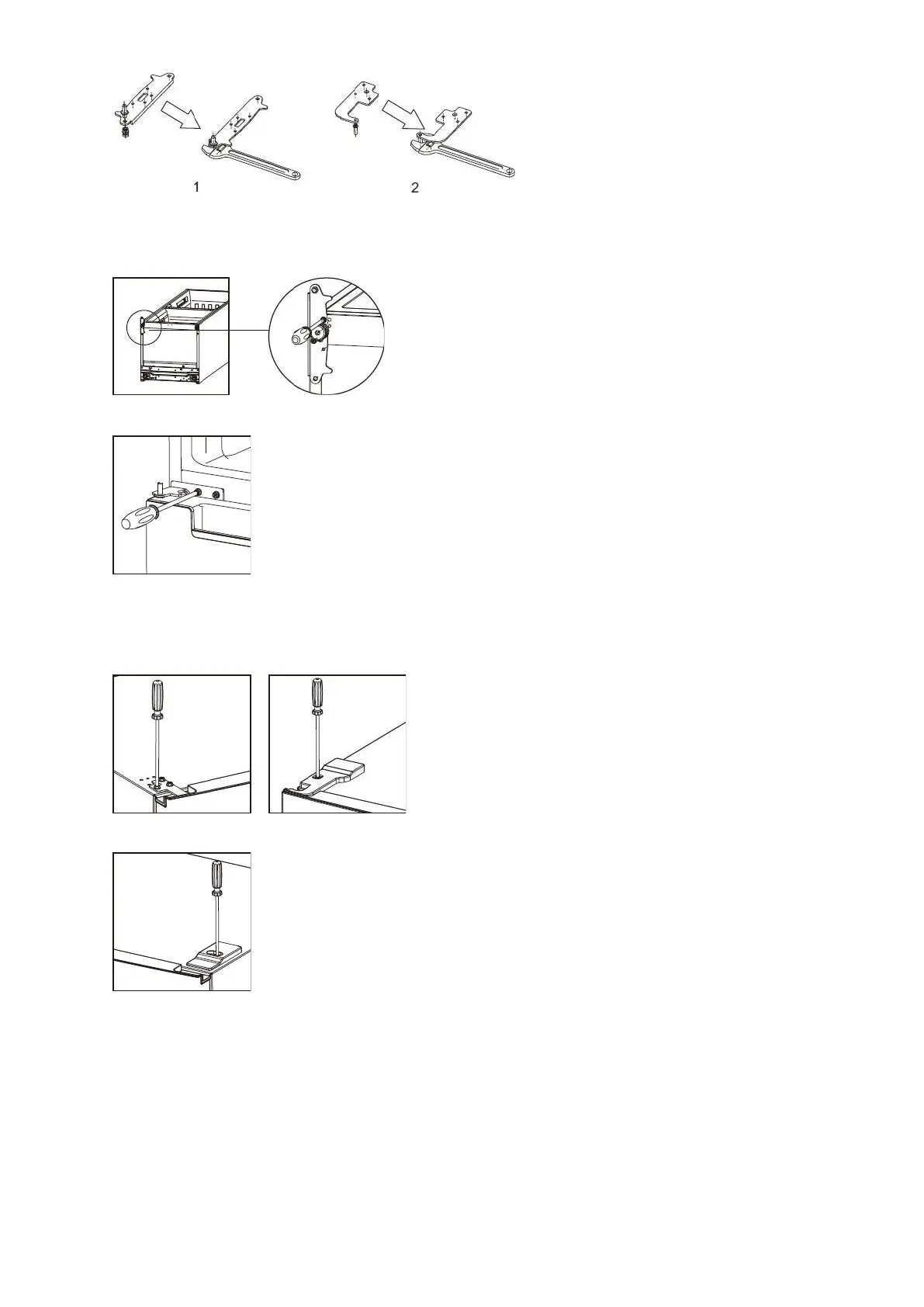 1

2