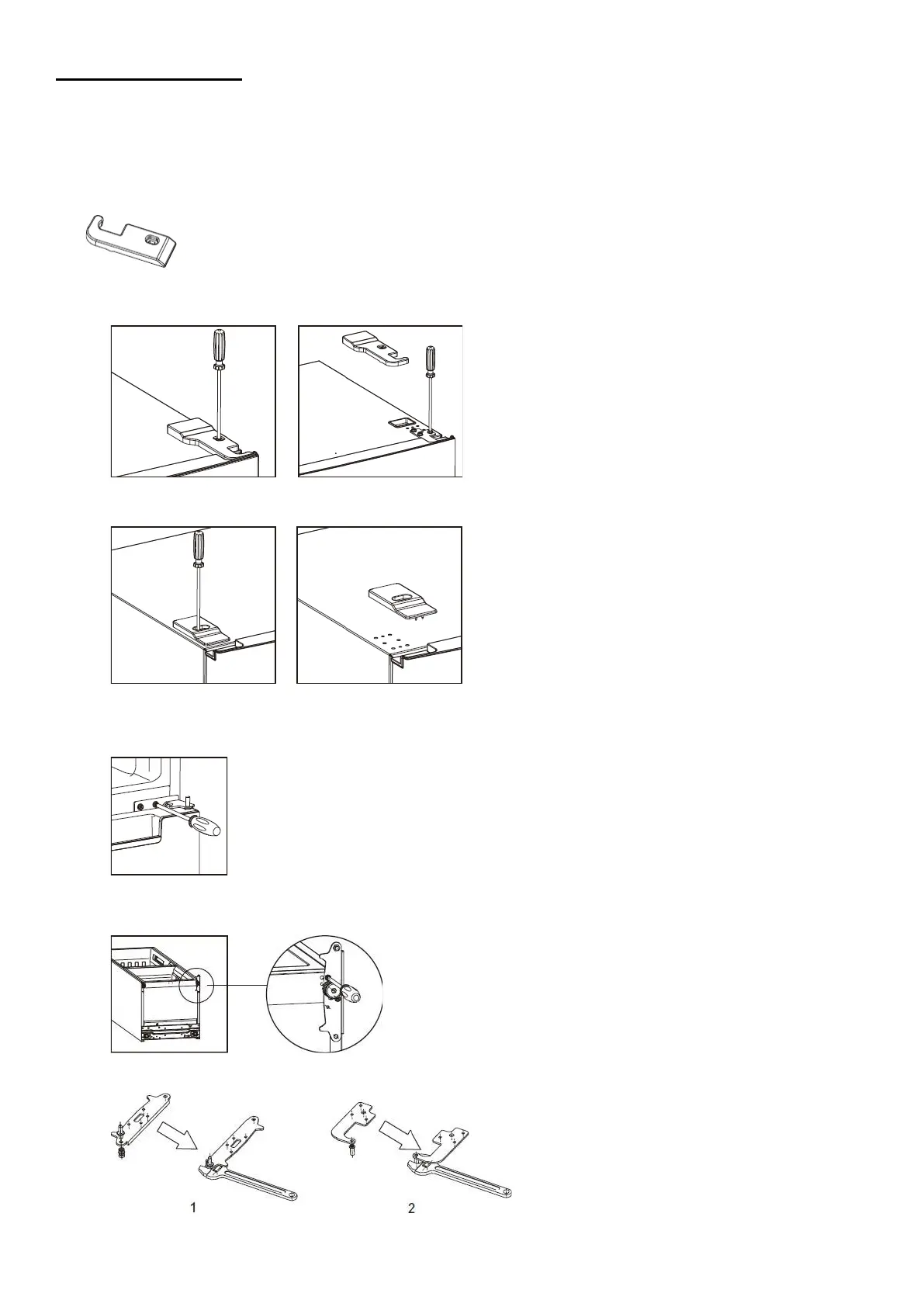 1

2