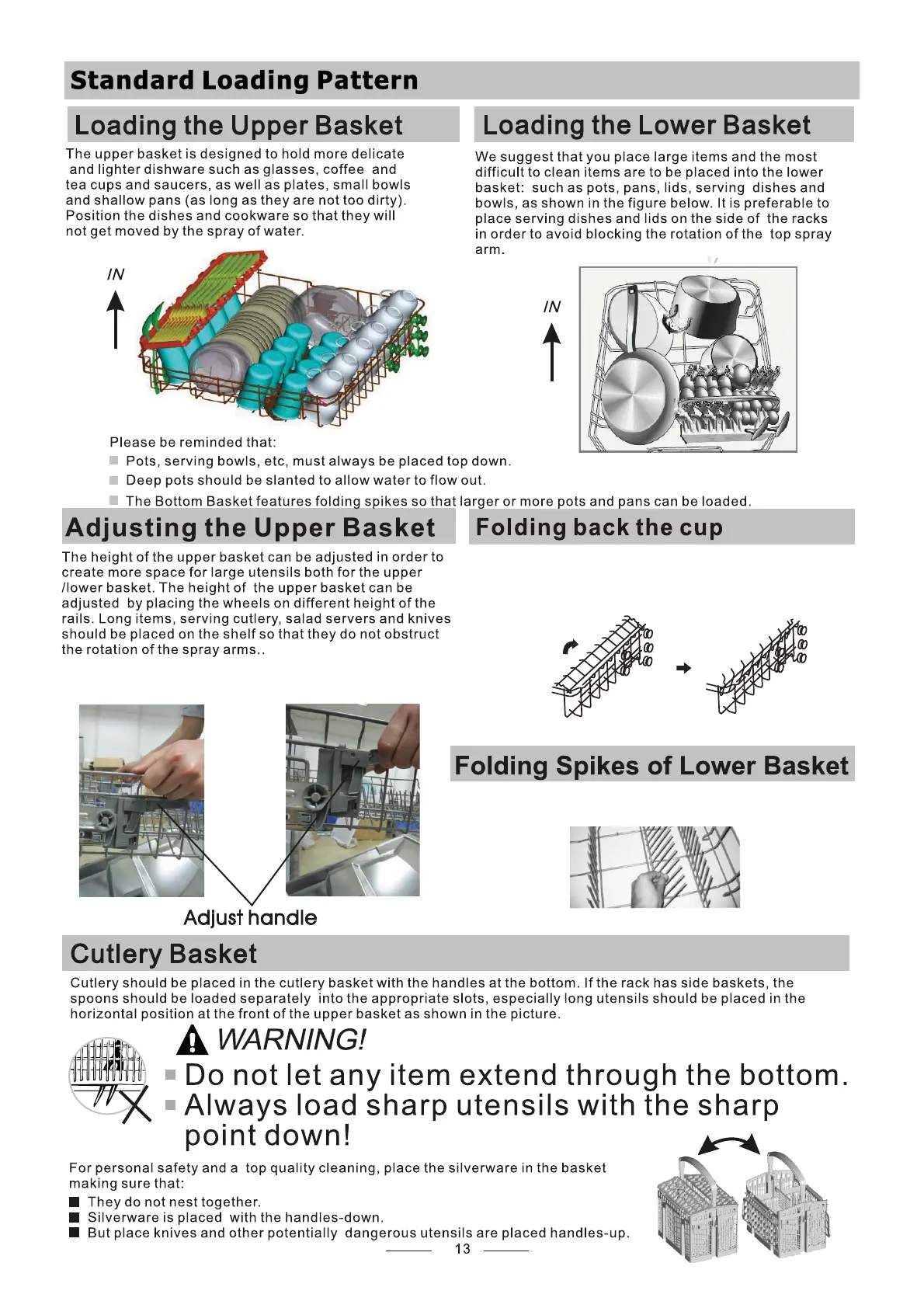 Standard Loading Pattern

Loading the Upper Basket

The upper basket is designed to hold more delicate and lighter dishware such as glasses, coffee and tea cups and saucers, as well as plates, small bowls and shallow pans (as long as they are not too dirty). Position the dishes and cookware so that they will not get moved by the spray of water.

IN

Loading the Lower Basket

We suggest that you place large items and the most difficult to clean items are to be placed into the lower basket: such as pots, pans, lids, serving dishes and bowls, as shown in the figure below. It is preferable to place serving dishes and lids on the side of the racks in order to avoid blocking the rotation of the top spray arm.

IN

Please be reminded that:
Pots, serving bowls, etc, must always be placed top down.
Deep pots should be slanted to allow water to flow out.
The Bottom Basket features folding spikes so that larger or more pots and pans can be loaded.

Adjusting the Upper Basket

The height of the upper basket can be adjusted in order to create more space for large utensils both for the upper /lower basket. The height of the upper basket can be adjusted by placing the wheels on different height of the rails. Long items, serving cutlery, salad servers and knives should be placed on the shelf so that they do not obstruct the rotation of the spray arms..

Adjust handle

Folding back the cup

Folding Spikes of Lower Basket

Cutlery Basket

Cutlery should be placed in the cutlery basket with the handles at the bottom. If the rack has side baskets, the spoons should be loaded separately into the appropriate slots, especially long utensils should be placed in the horizontal position at the front of the upper basket as shown in the picture.

WARNING!
Do not let any item extend through the bottom.
Always load sharp utensils with the sharp point down!

For personal safety and a top quality cleaning, place the silverware in the basket making sure that:
They do not nest together.
Silverware is placed with the handles-down.
But place knives and other potentially dangerous utensils are placed handles-up.

13