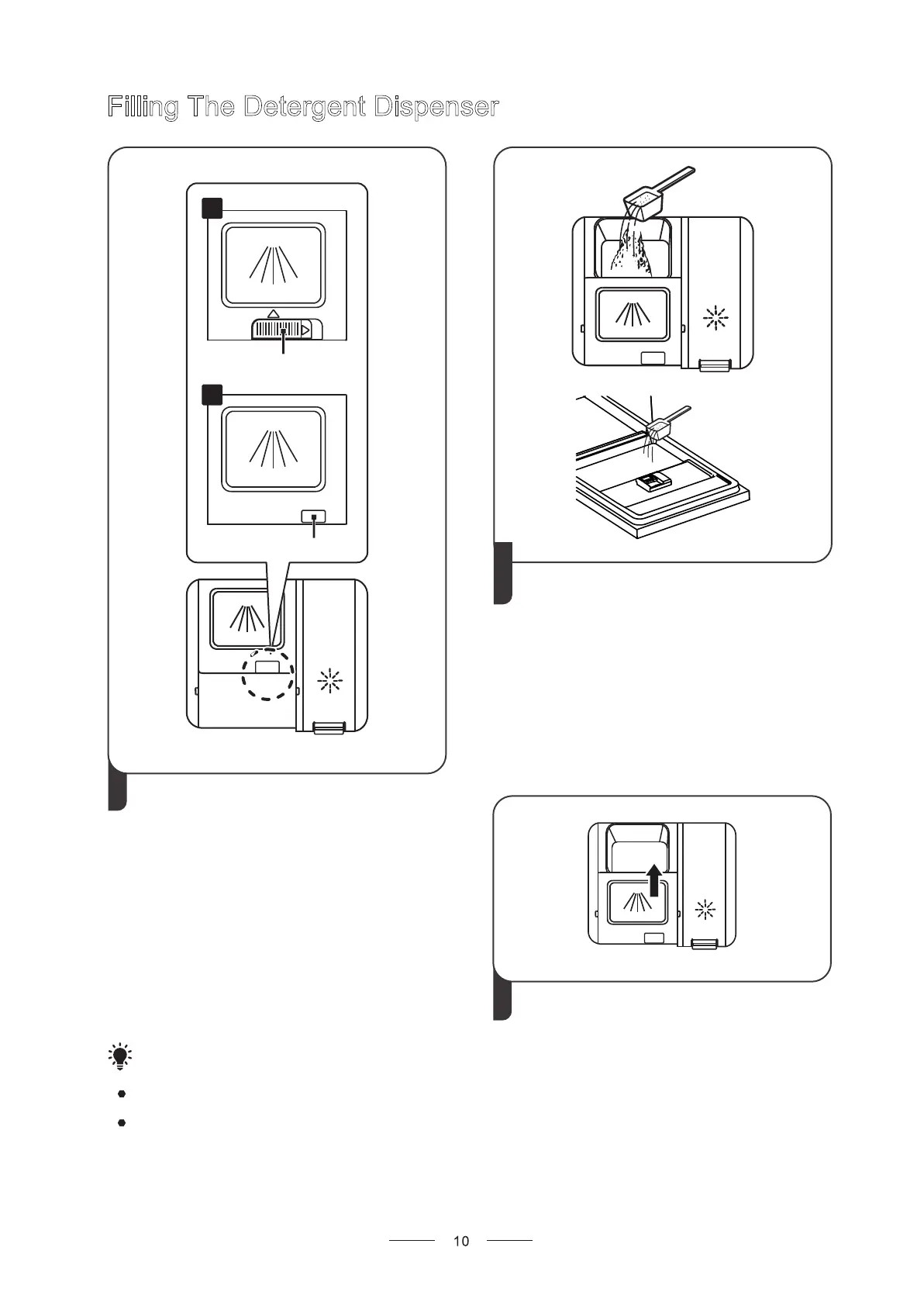 Filling The Detergent Dispenser

10