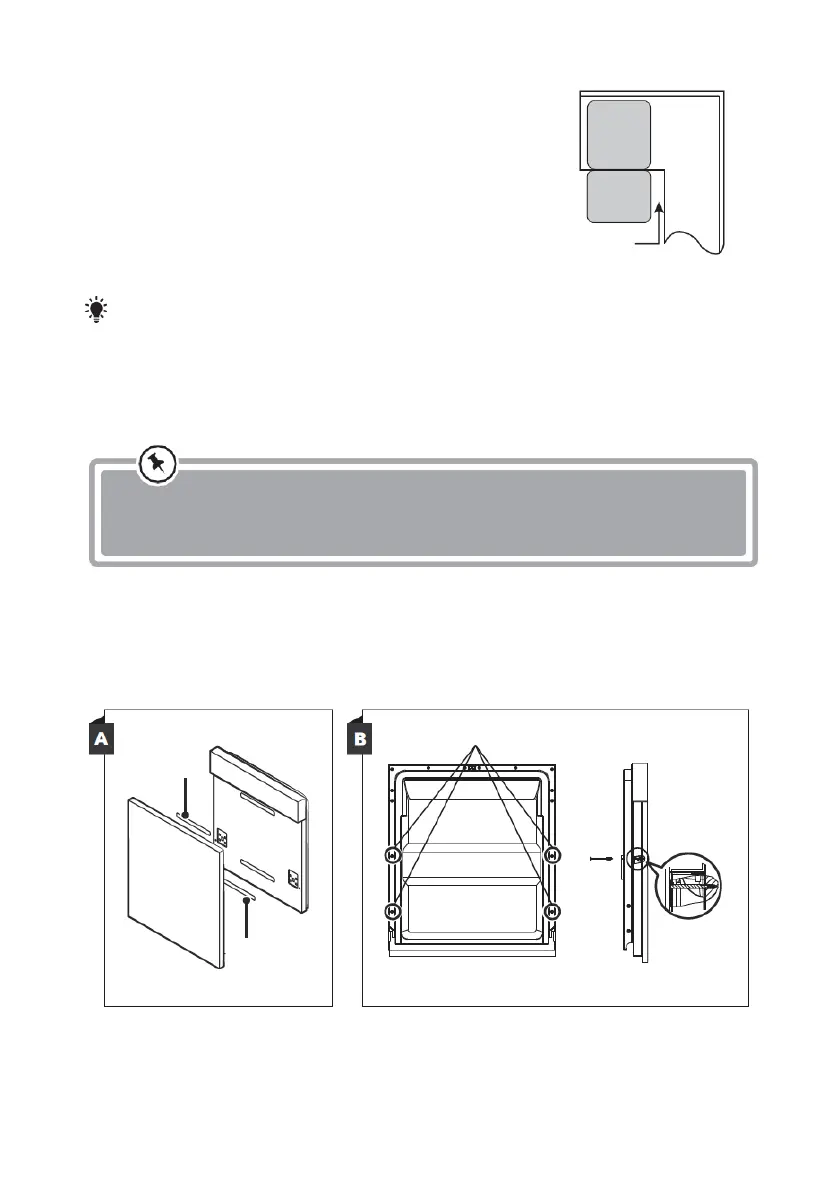 A

B