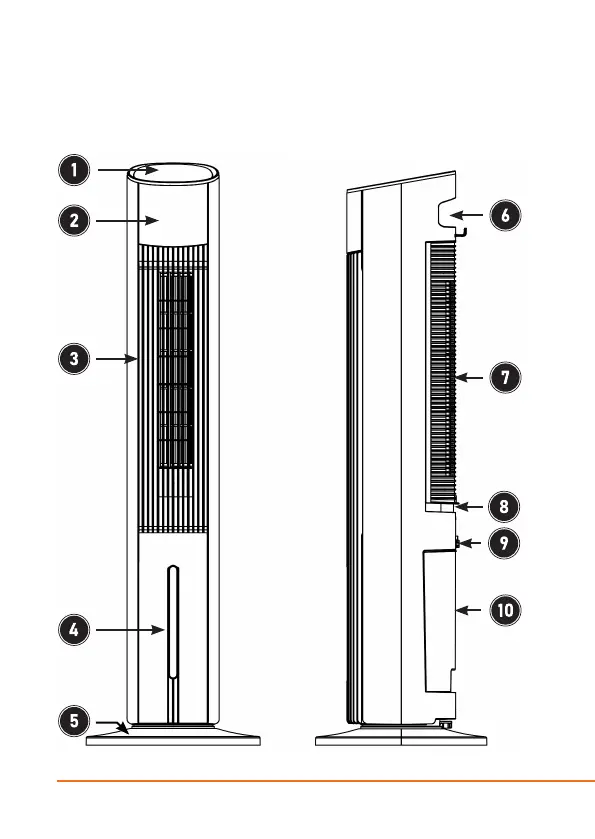 1
2
3
4
5
6
7
8
9
10