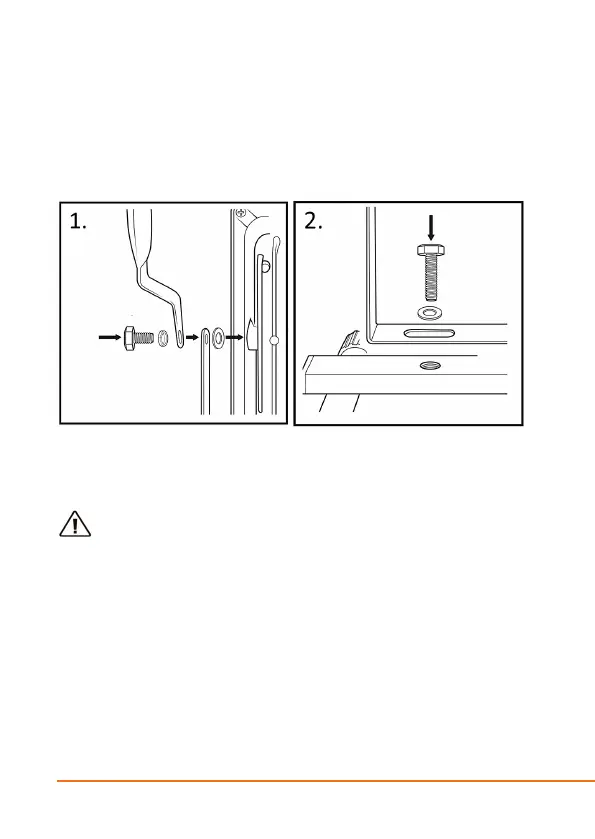 1.

2.