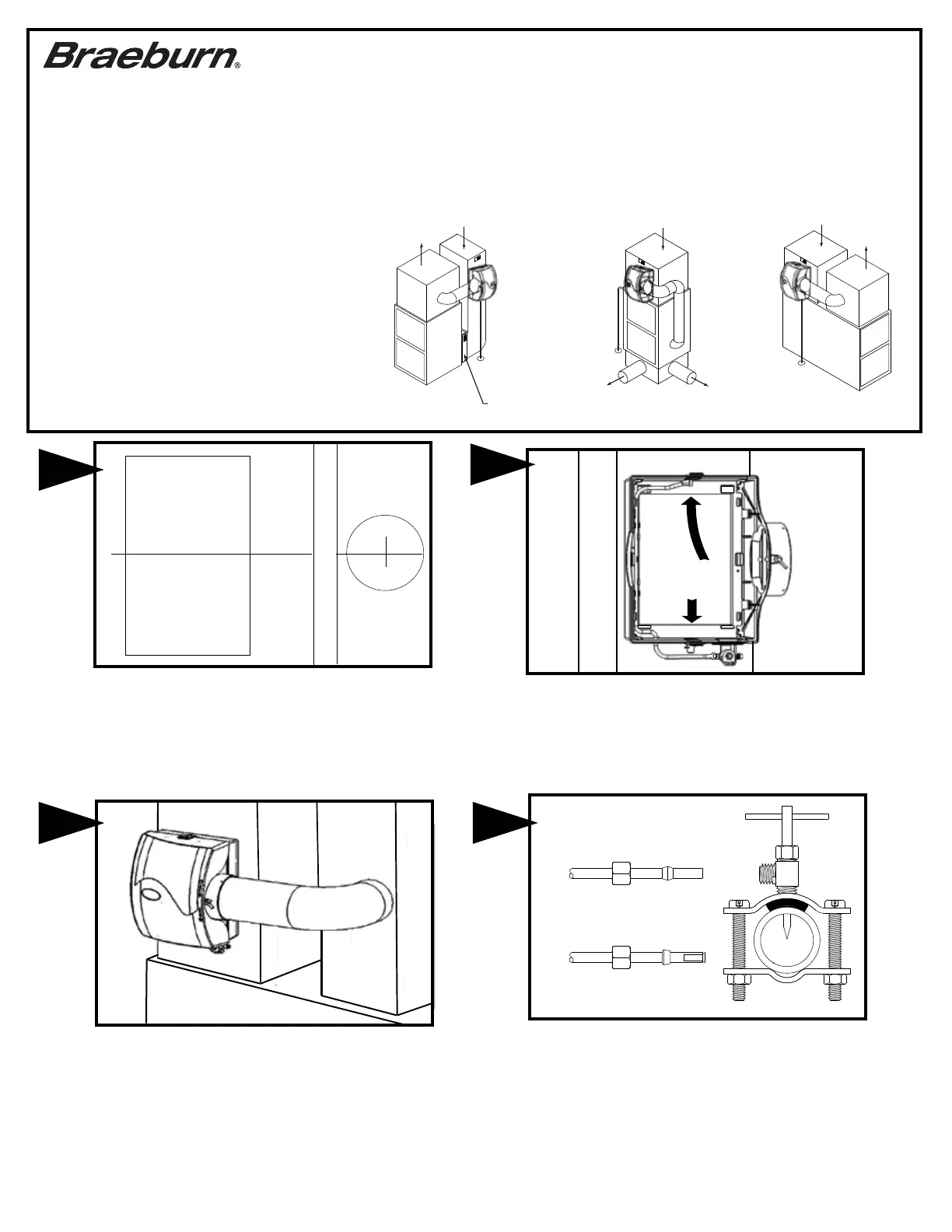 Braeburn®