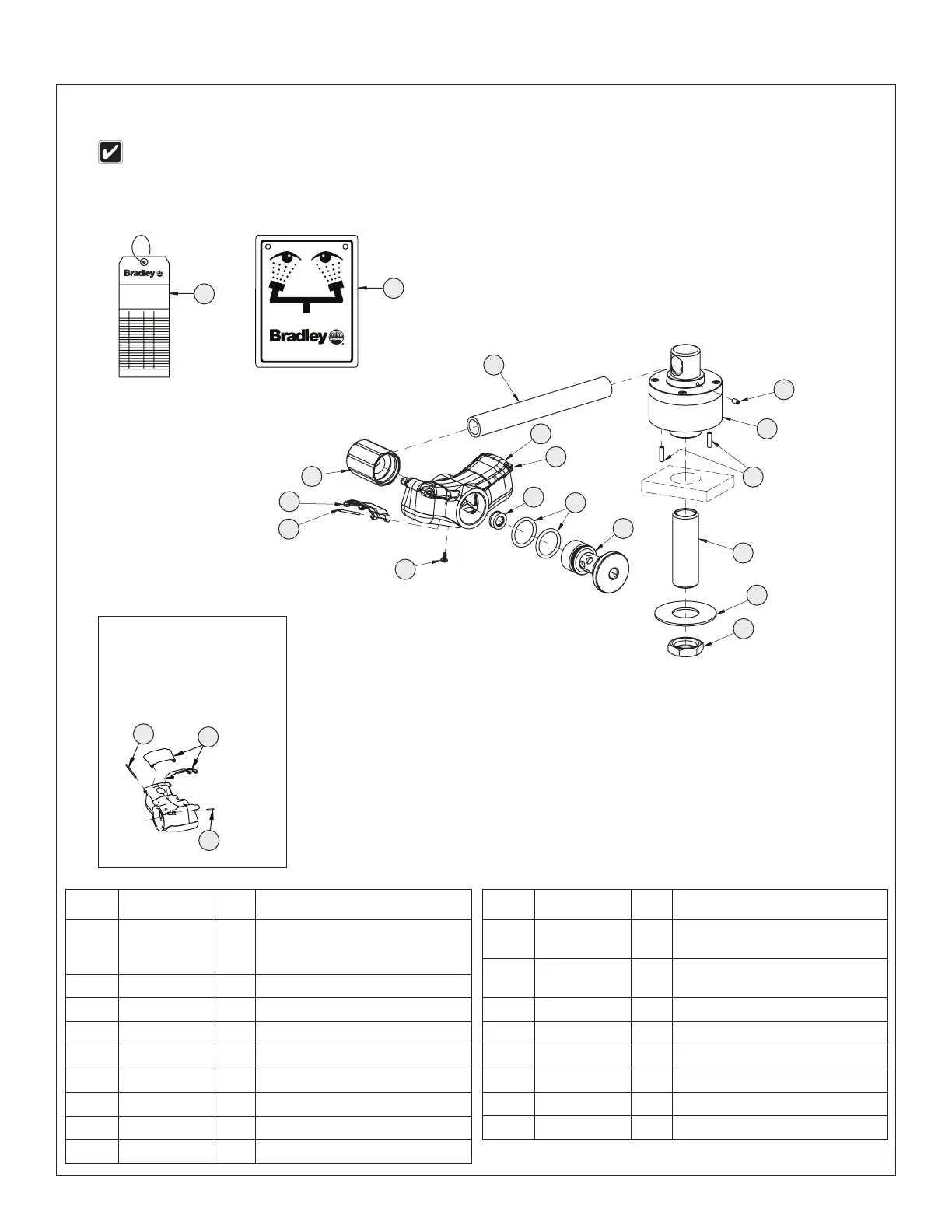 Bradley

Bradley