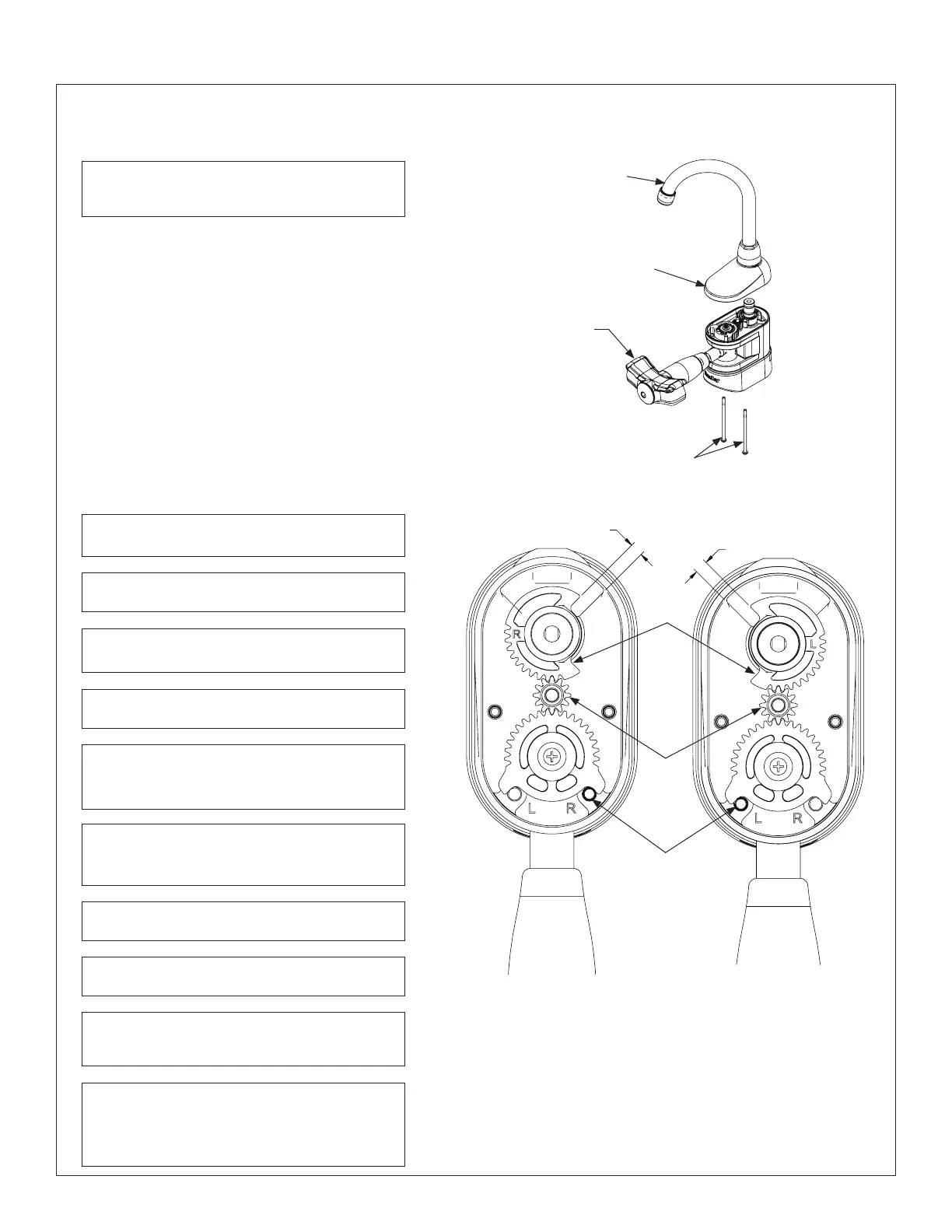 R
L R
L
L R