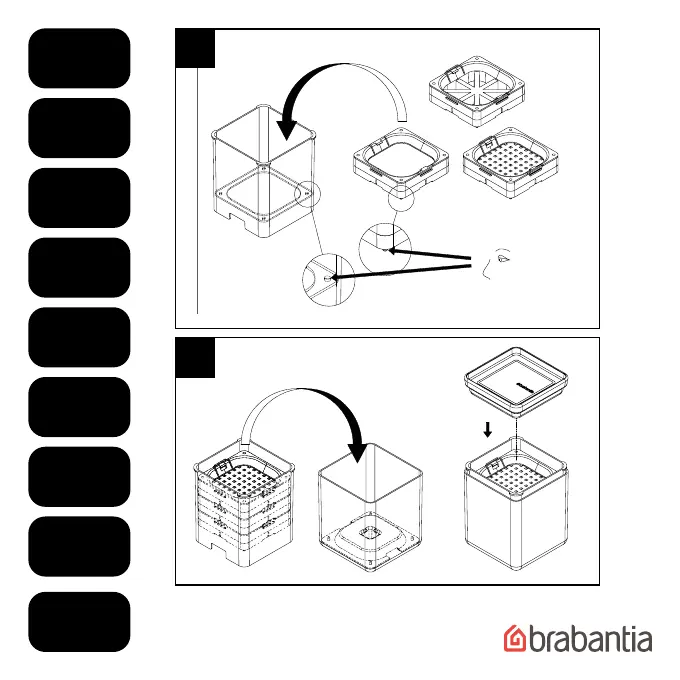 brabantia