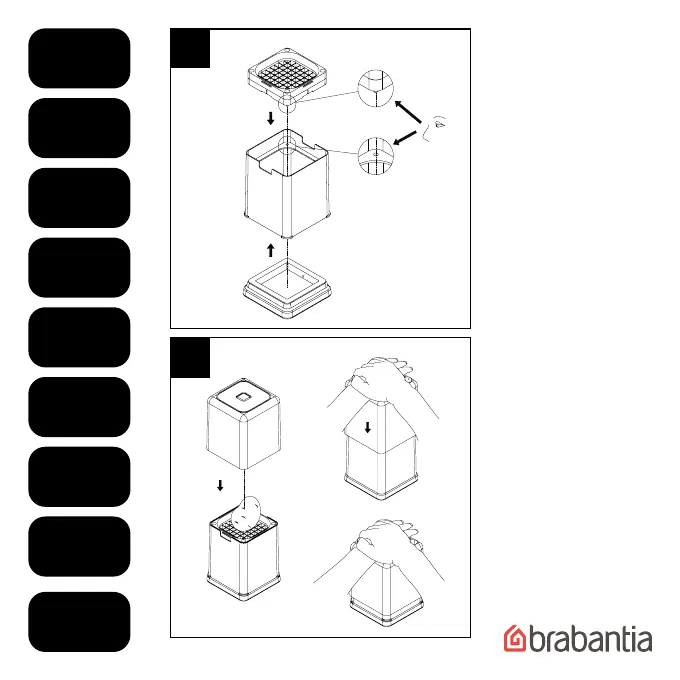 brabantia