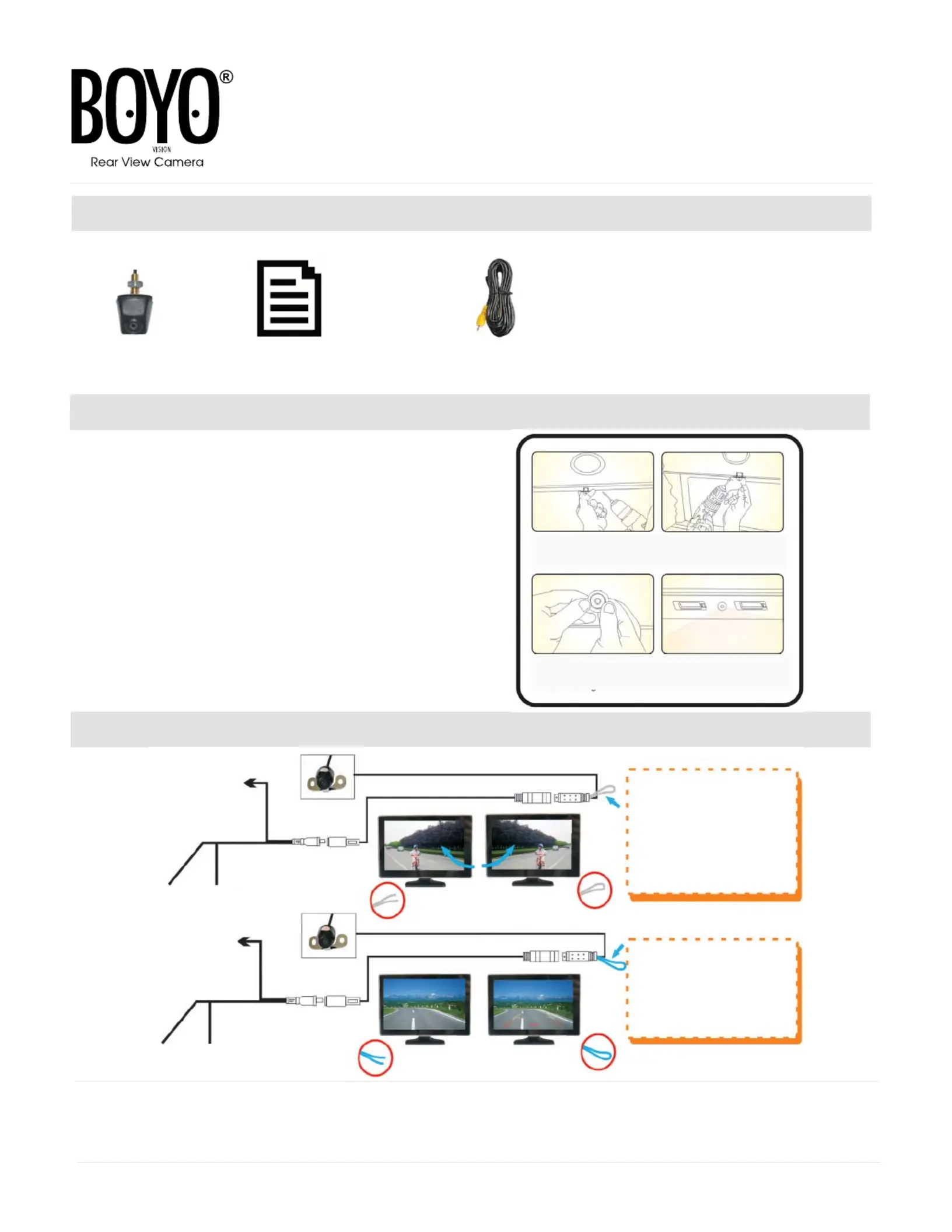 BOYO®
VISION
Rear View Camera