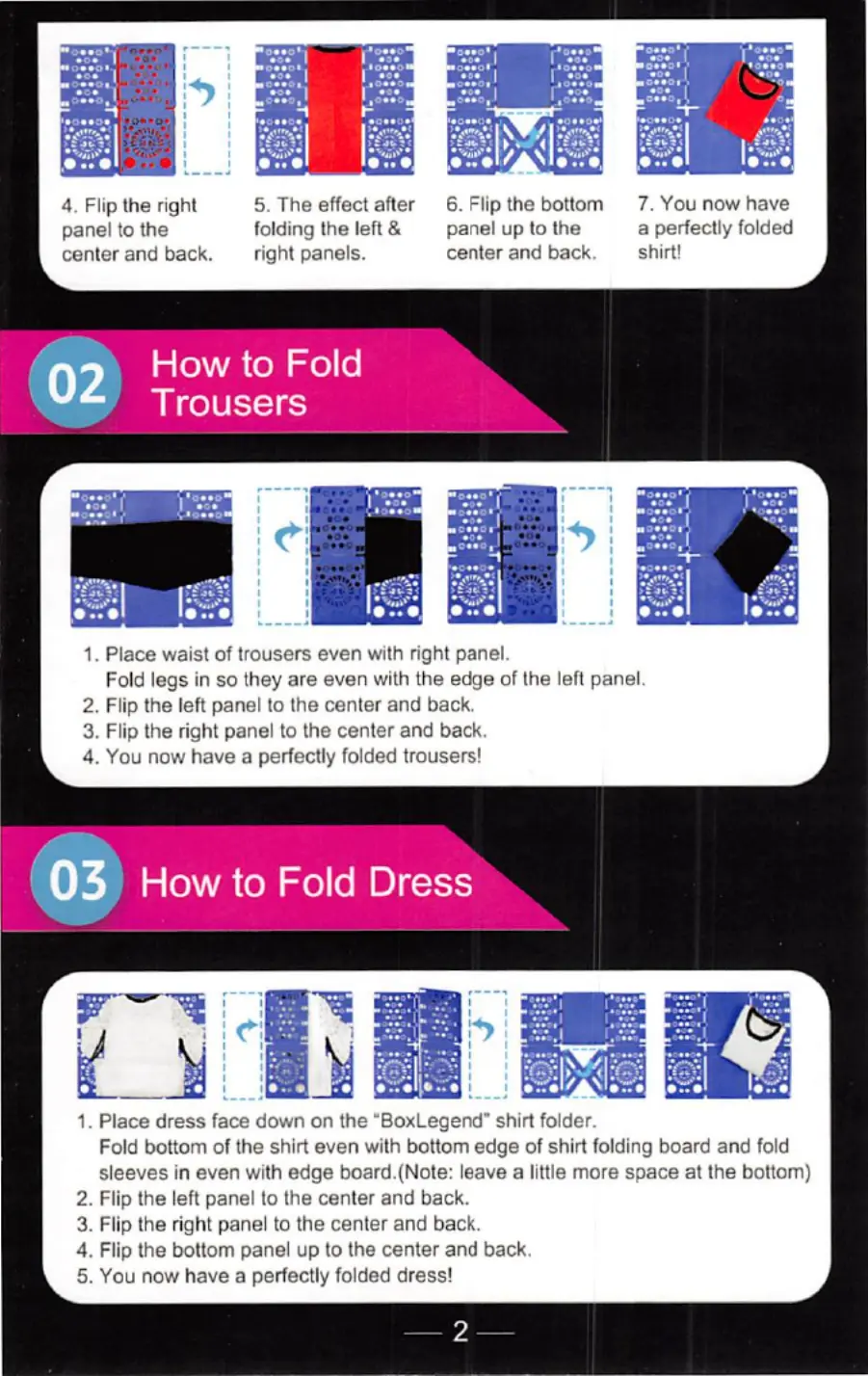 4. Flip the right panel to the center and back.

5. The effect after folding the left & right panels.

6. Flip the bottom panel up to the center and back.

7. You now have a perfectly folded shirt!

02 How to Fold Trousers

1. Place waist of trousers even with right panel. Fold legs in so they are even with the edge of the left panel.
2. Flip the left panel to the center and back.
3. Flip the right panel to the center and back.
4. You now have a perfectly folded trousers!

03 How to Fold Dress

1. Place dress face down on the "BoxLegend" shirt folder. Fold bottom of the shirt even with bottom edge of shirt folding board and fold sleeves in even with edge board.(Note: leave a little more space at the bottom)
2. Flip the left panel to the center and back.
3. Flip the right panel to the center and back.
4. Flip the bottom panel up to the center and back.
5. You now have a perfectly folded dress!

— 2 —