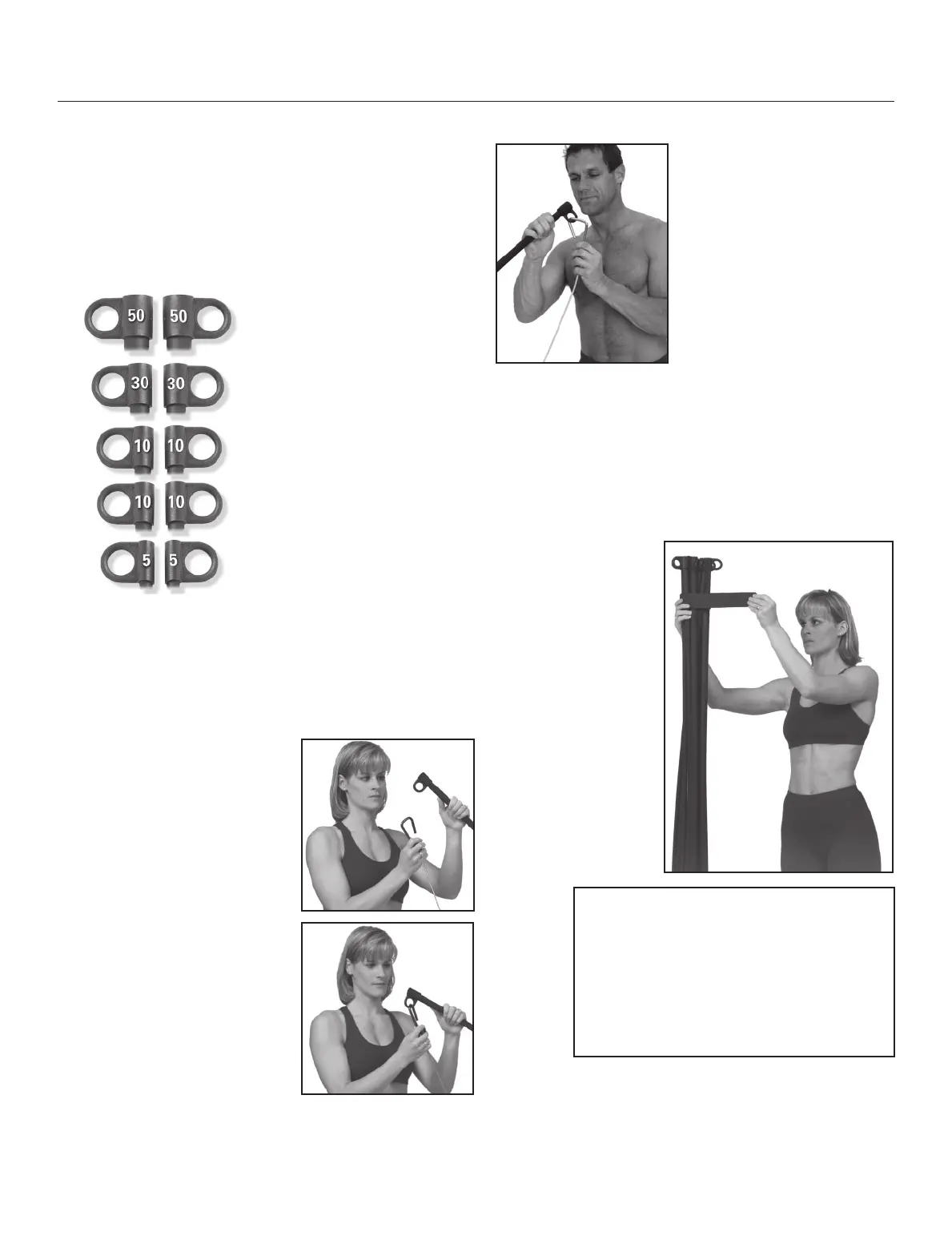 50 50
30 30
10 10
10 10
5 5