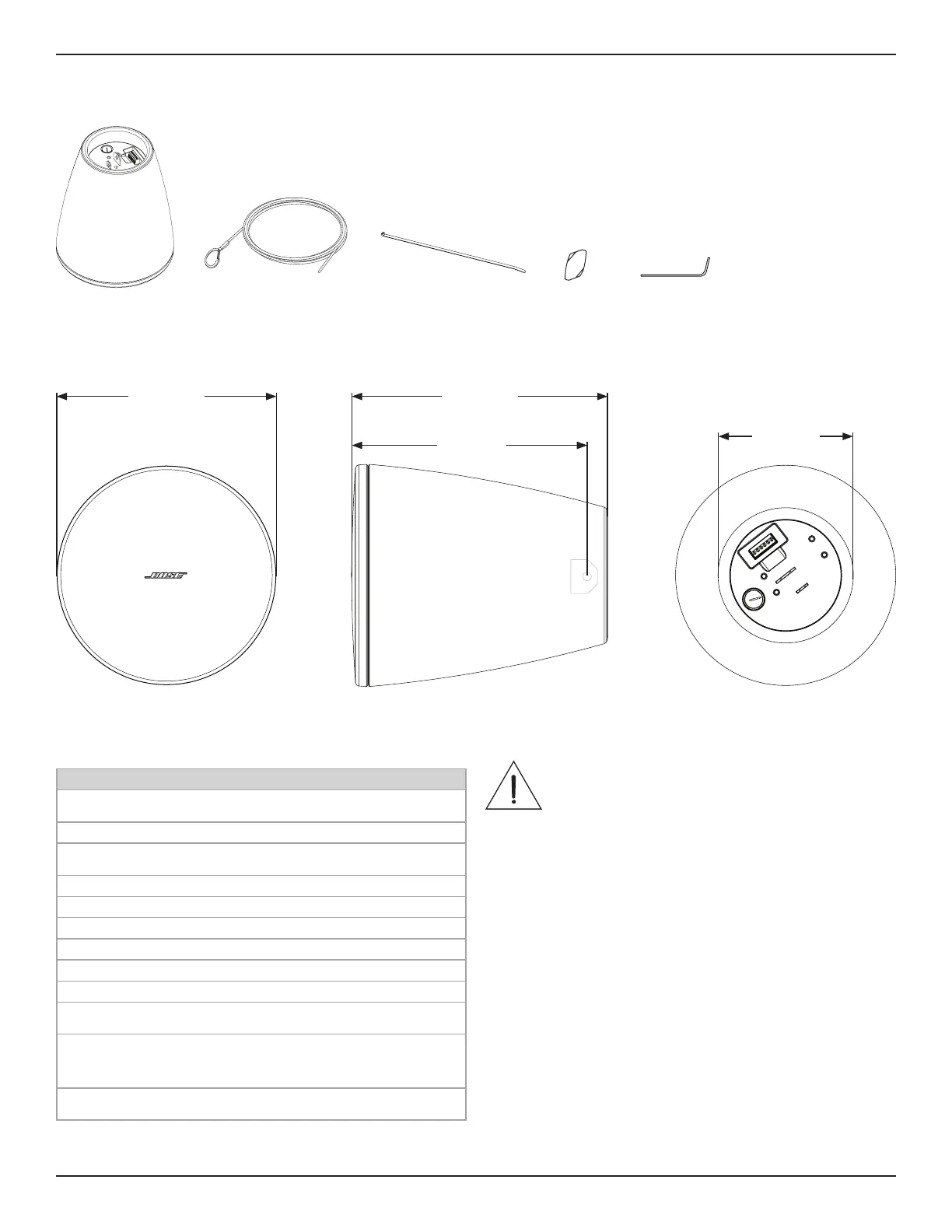 BOSE