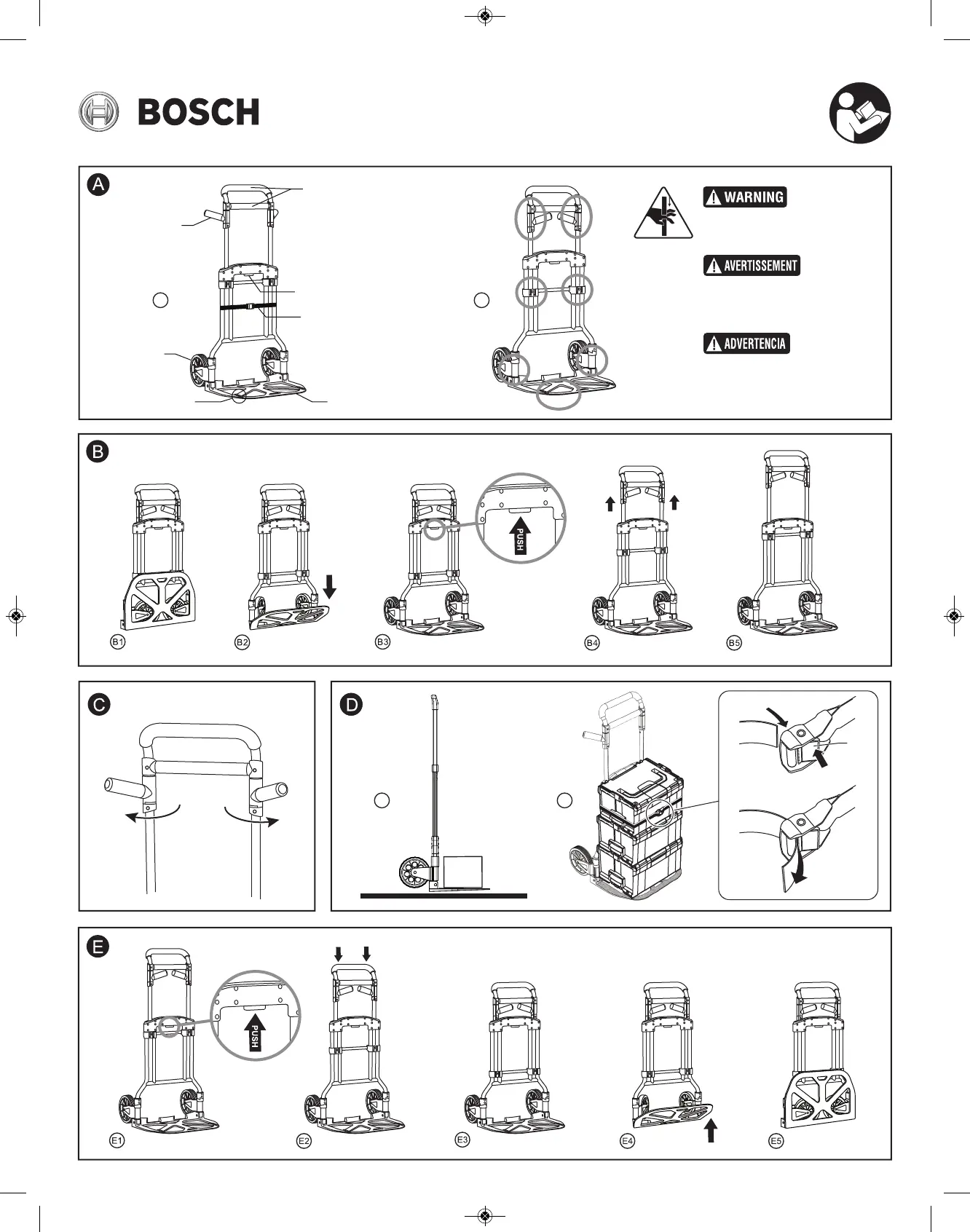 BOSCH

A

WARNING

AVERTISSEMENT

ADVERTENCIA

B

PUSH

B1

B2

B3

B4

B5

C

D

E

PUSH

E1

E2

E3

E4

E5