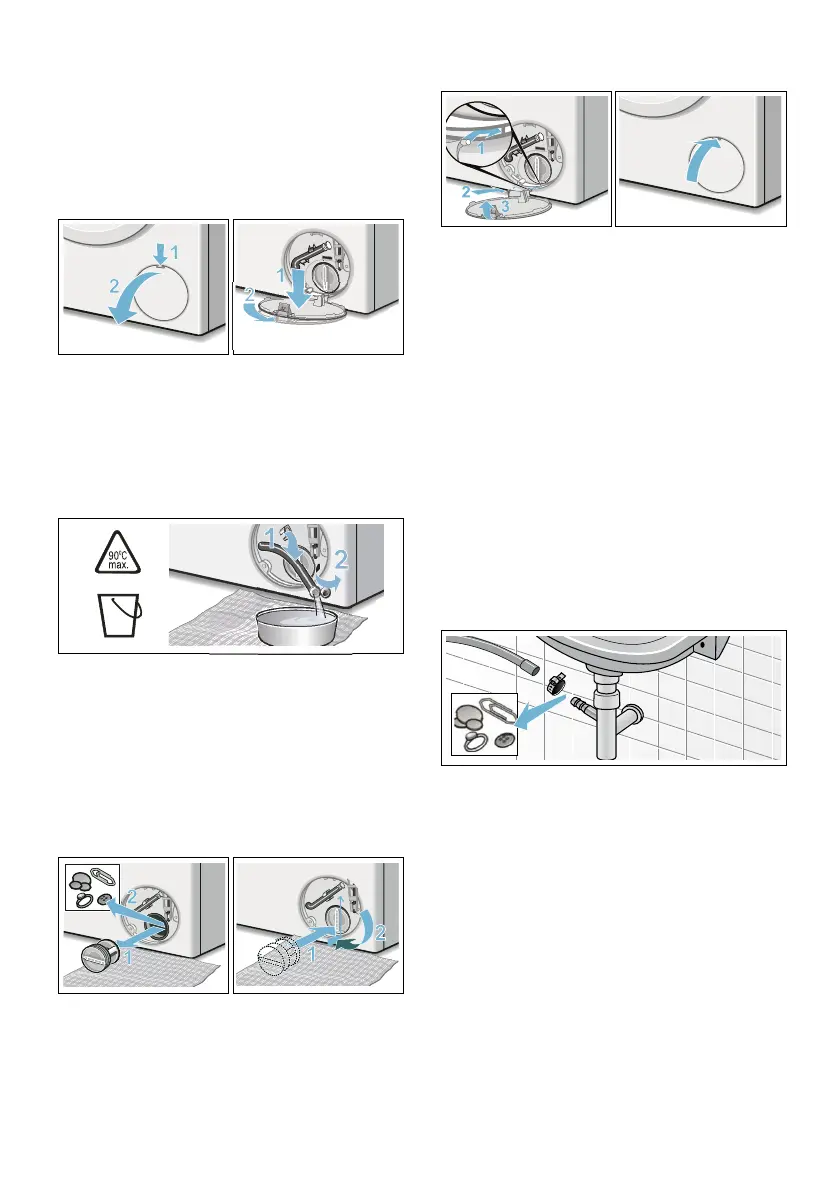 1
2

1
2

90°C
max.

1
2

2
1

1
2

1
2
3