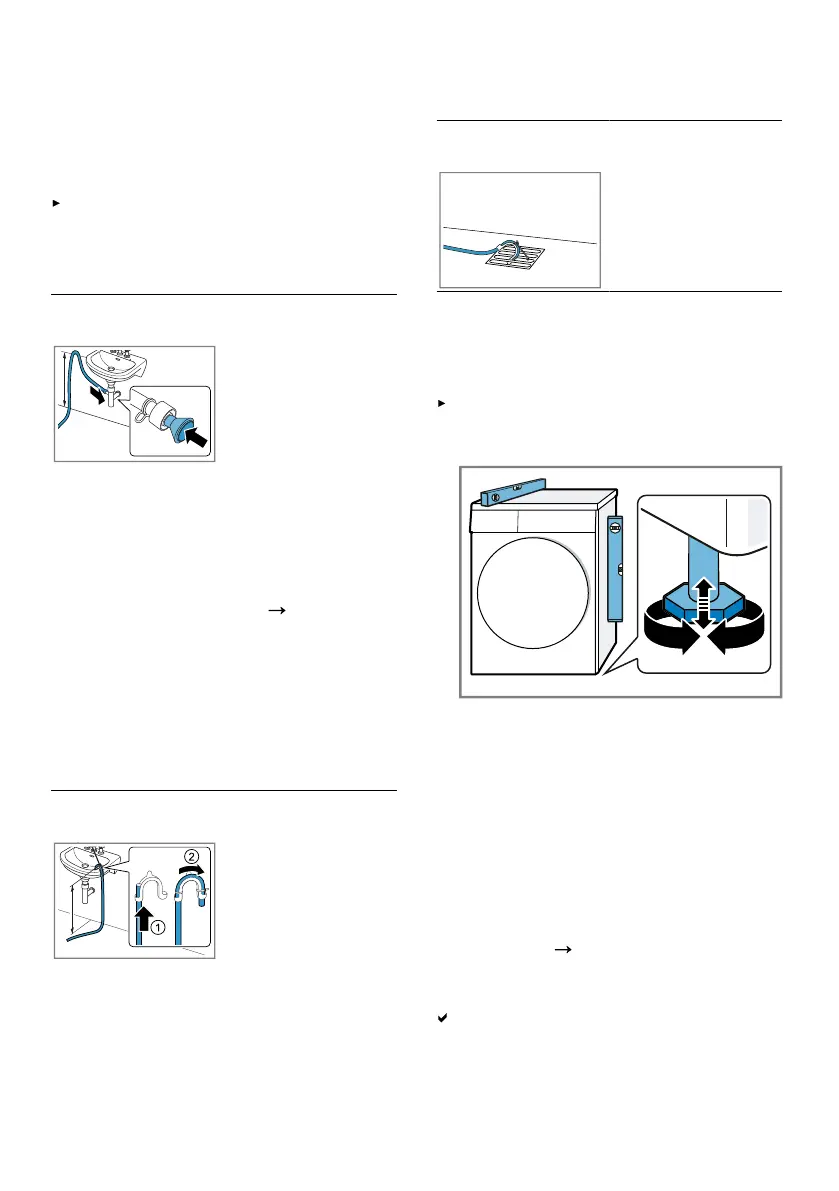 ①
②