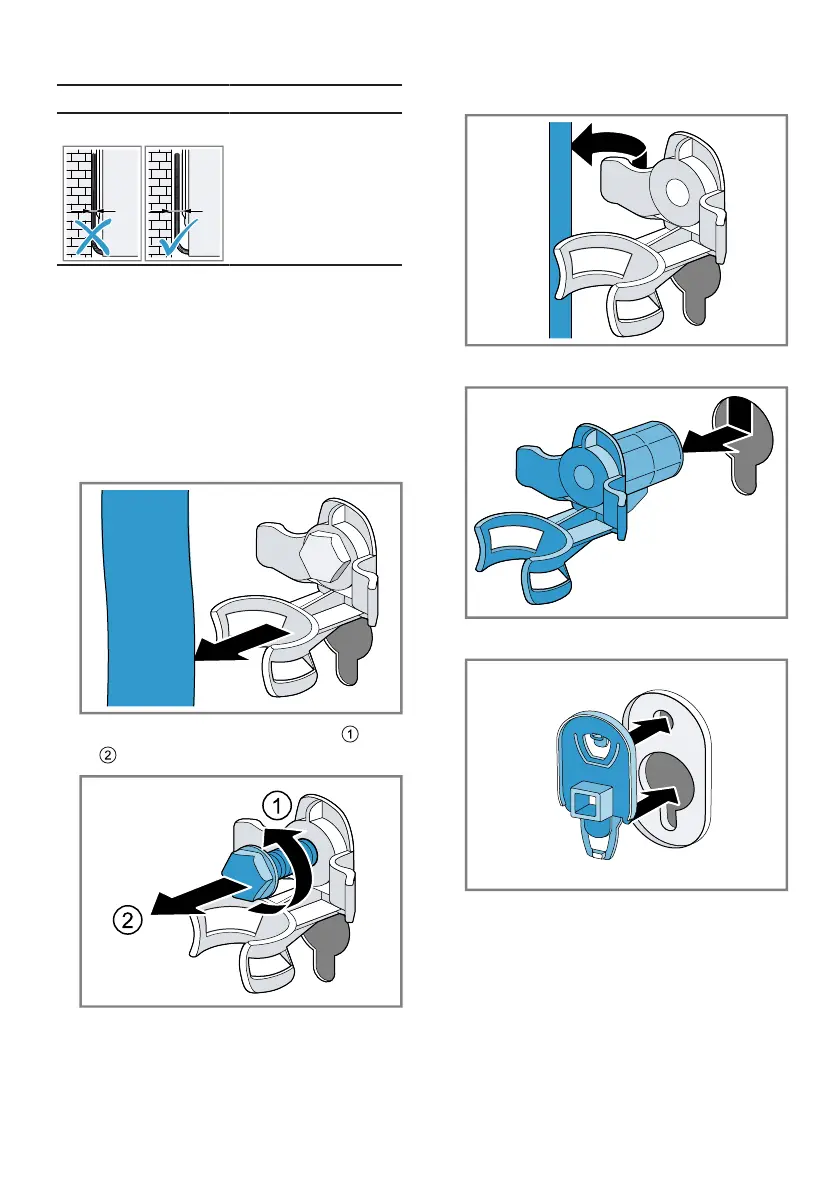 ①
②

1
2